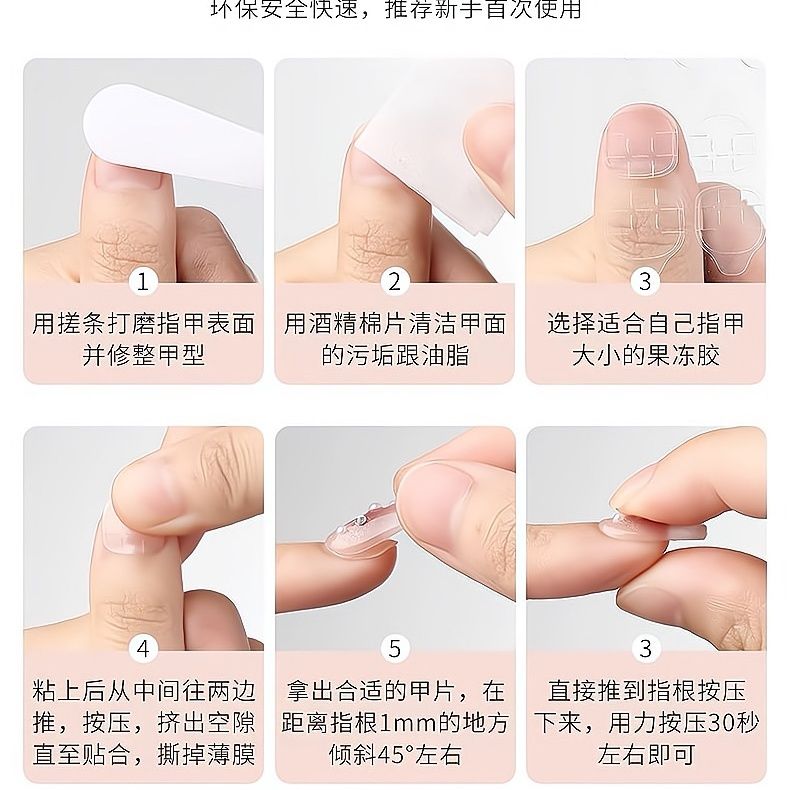 环保安全快速，推荐新手首次使用

1
用搓条打磨指甲表面并修整甲型

2
用酒精棉片清洁甲面的污垢跟油脂

3
选择适合自己指甲大小的果冻胶

4
粘上后从中间往两边推，按压，挤出空隙直至贴合，撕掉薄膜

5
拿出合适的甲片，在距离指根1mm的地方倾斜45°左右

3
直接推到指根按压下来，用力按压30秒左右即可