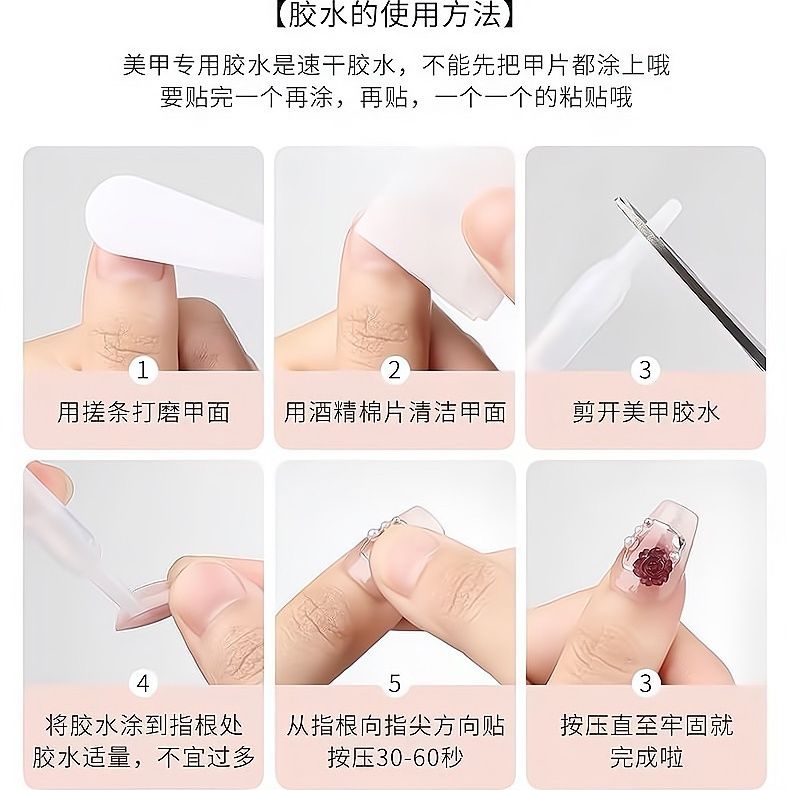 【胶水的使用方法】

美甲专用胶水是速干胶水，不能先把甲片都涂上哦
要贴完一个再涂，再贴，一个一个的粘贴哦

1
用搓条打磨甲面

2
用酒精棉片清洁甲面

3
剪开美甲胶水

4
将胶水涂到指根处
胶水适量，不宜过多

5
从指根向指尖方向贴
按压30-60秒

3
按压直至牢固就
完成啦