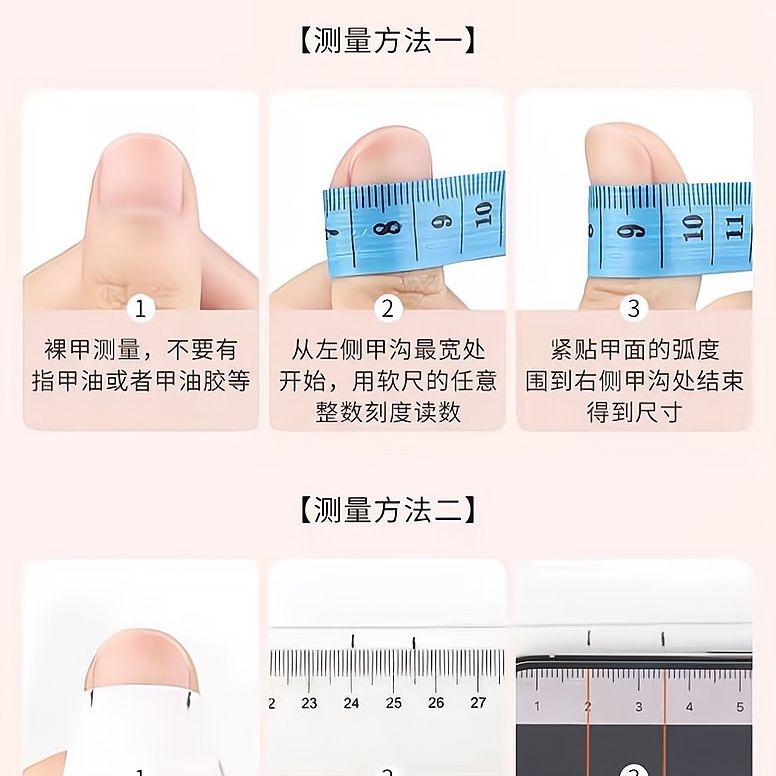 【测量方法一】

7 8 9 10

9 10 11

1
裸甲测量，不要有指甲油或者甲油胶等

2
从左侧甲沟最宽处开始，用软尺的任意整数刻度读数

3
紧贴甲面的弧度围到右侧甲沟处结束得到尺寸

【测量方法二】

2 23 24 25 26 27

1 2 3 4 5

1 2 3