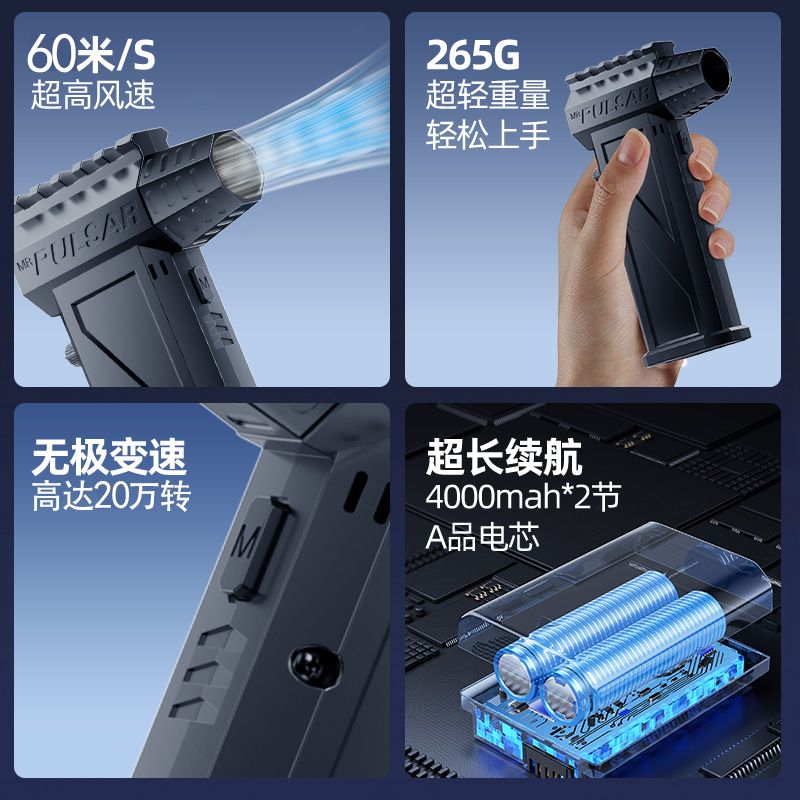 60米/S
超高风速

MR PULSAR

M

265G
超轻重量
轻松上手

MR PULSAR

无极变速
高达20万转

M

超长续航
4000mah*2节
A品电芯