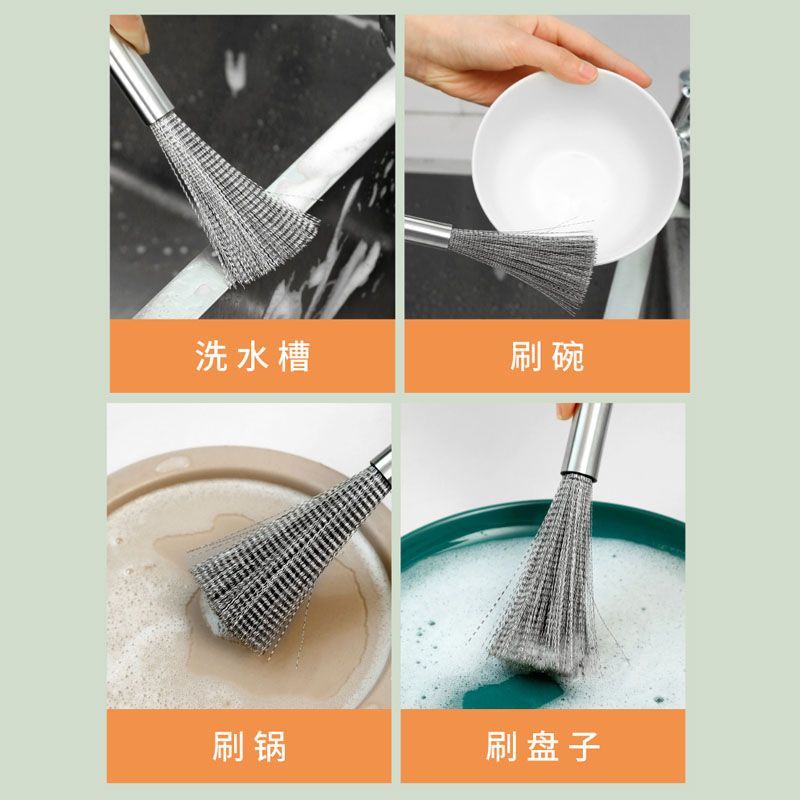 洗水槽

刷碗

刷锅

刷盘子