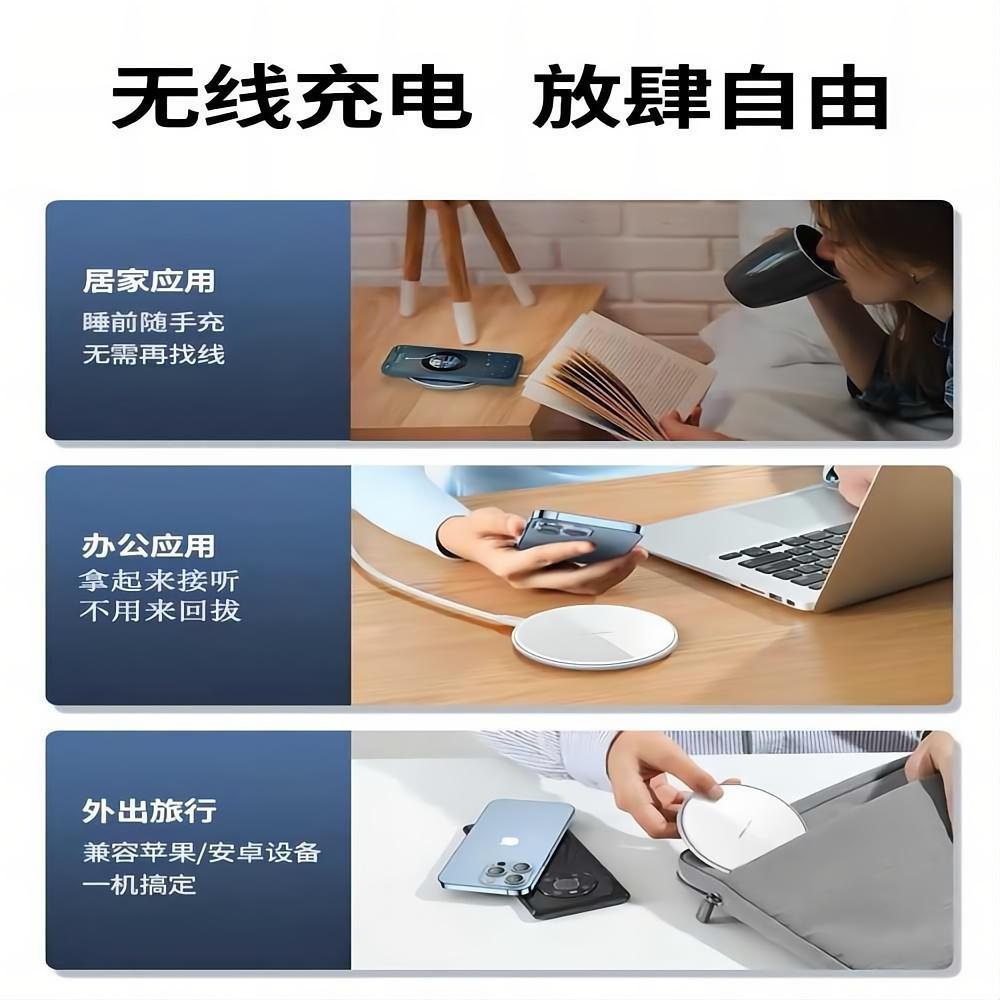 无线充电 放肆自由

居家应用
睡前随手充
无需再找线

办公应用
拿起来接听
不用来回拔

外出旅行
兼容苹果/安卓设备
一机搞定