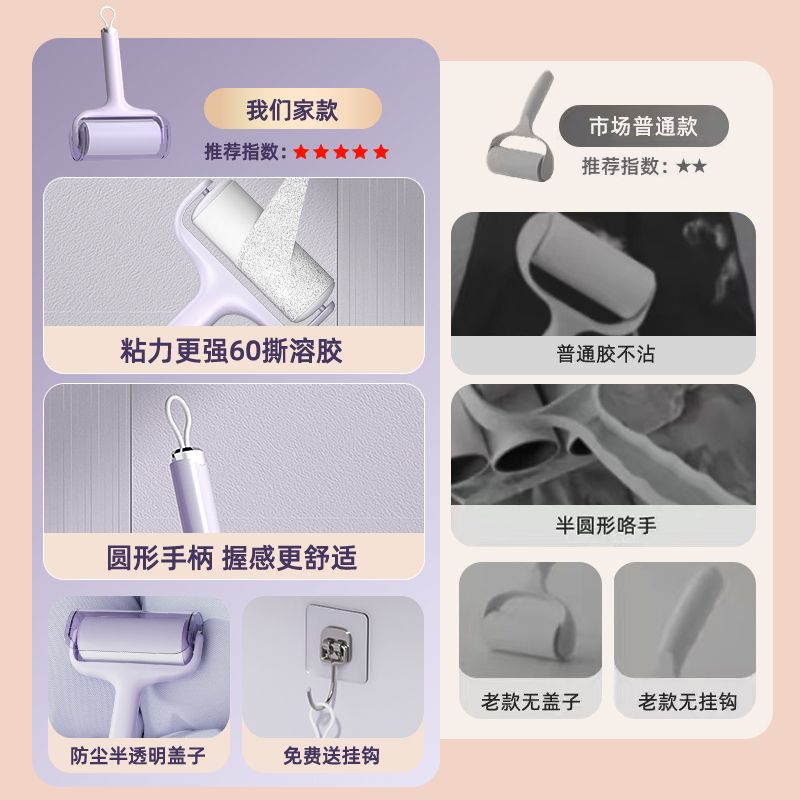 我们家款

推荐指数：★★★★★

粘力更强60撕溶胶

圆形手柄 握感更舒适

防尘半透明盖子

免费送挂钩

市场普通款

推荐指数：★★

普通胶不沾

半圆形咯手

老款无盖子

老款无挂钩