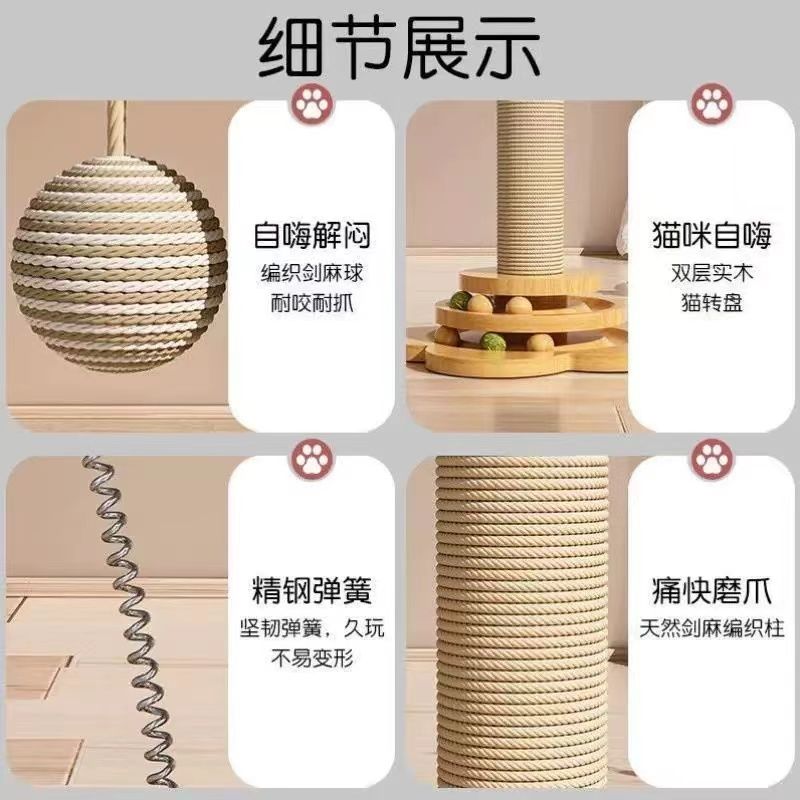 细节展示

自嗨解闷
编织剑麻球
耐咬耐抓

猫咪自嗨
双层实木
猫转盘

精钢弹簧
坚韧弹簧，久玩
不易变形

痛快磨爪
天然剑麻编织柱