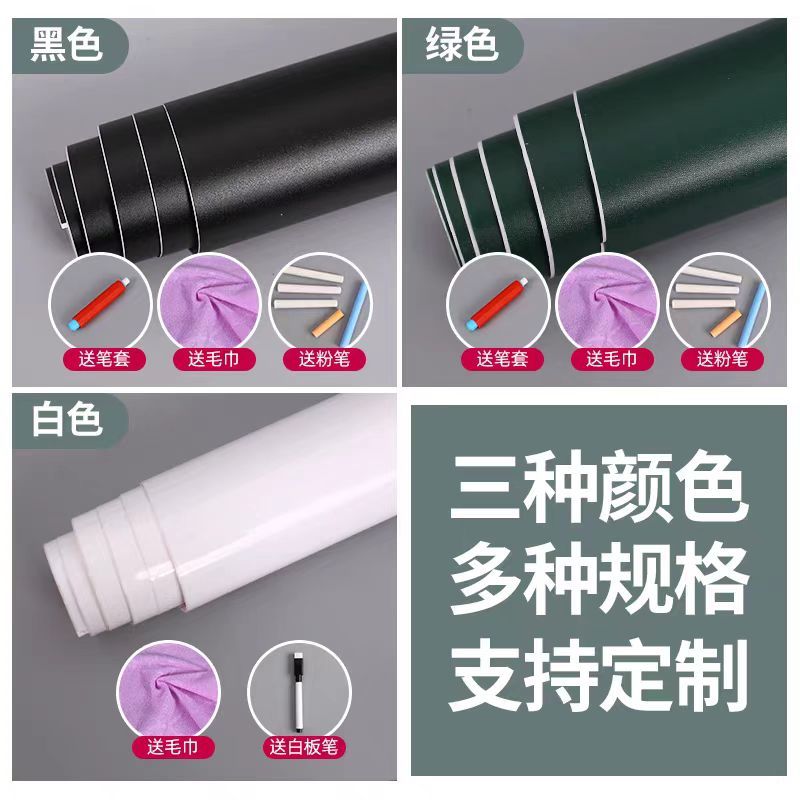 黑色

送笔套 送毛巾 送粉笔

绿色

送笔套 送毛巾 送粉笔

白色

送毛巾 送白板笔

三种颜色
多种规格
支持定制