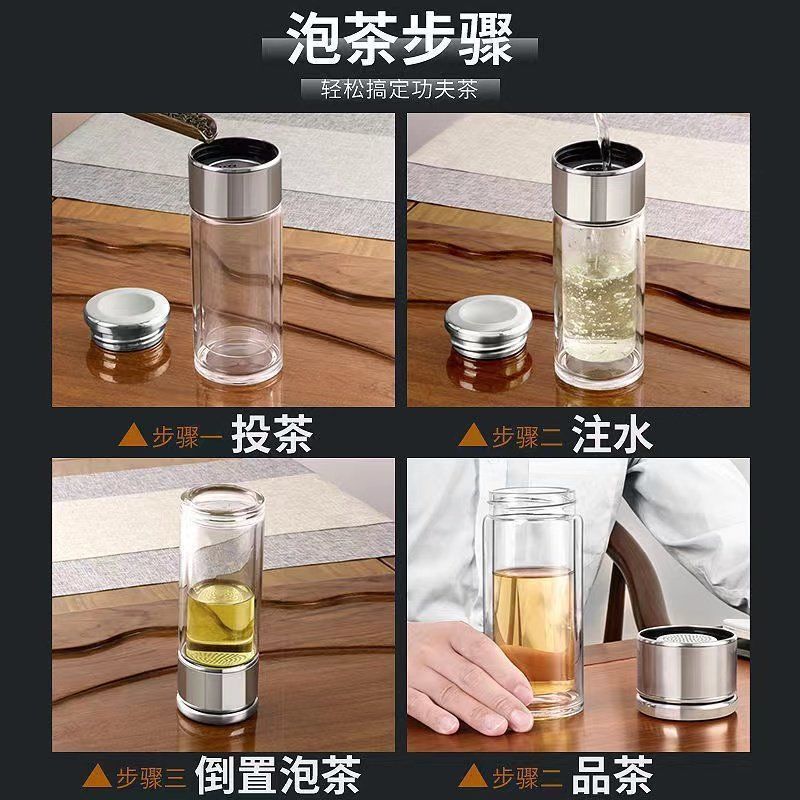 泡茶步骤

轻松搞定功夫茶

▲步骤一 投茶

▲步骤二 注水

▲步骤三 倒置泡茶

▲步骤二 品茶