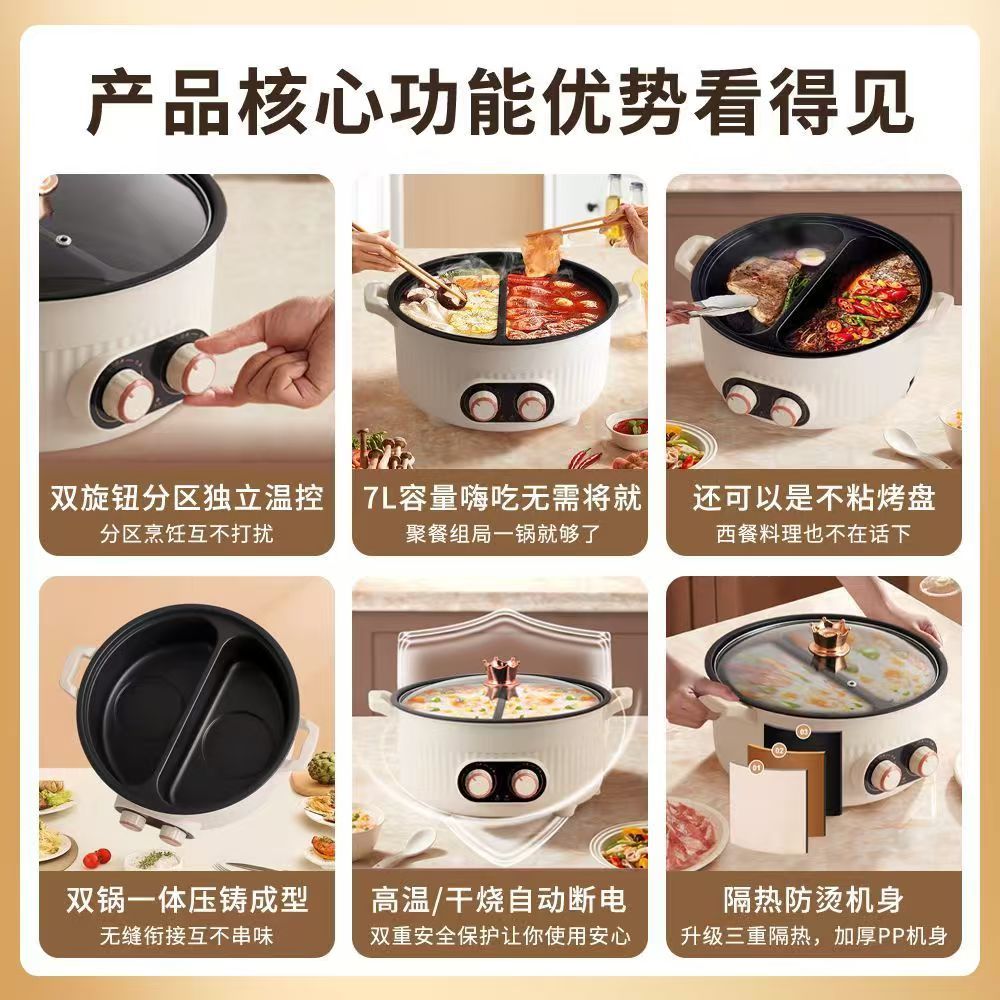 产品核心功能优势看得见

双旋钮分区独立温控
分区烹饪互不打扰

7L容量嗨吃无需将就
聚餐组局一锅就够了

还可以是不粘烤盘
西餐料理也不在话下

双锅一体压铸成型
无缝衔接互不串味

高温/干烧自动断电
双重安全保护让你使用安心

01
02
03

隔热防烫机身
升级三重隔热，加厚PP机身