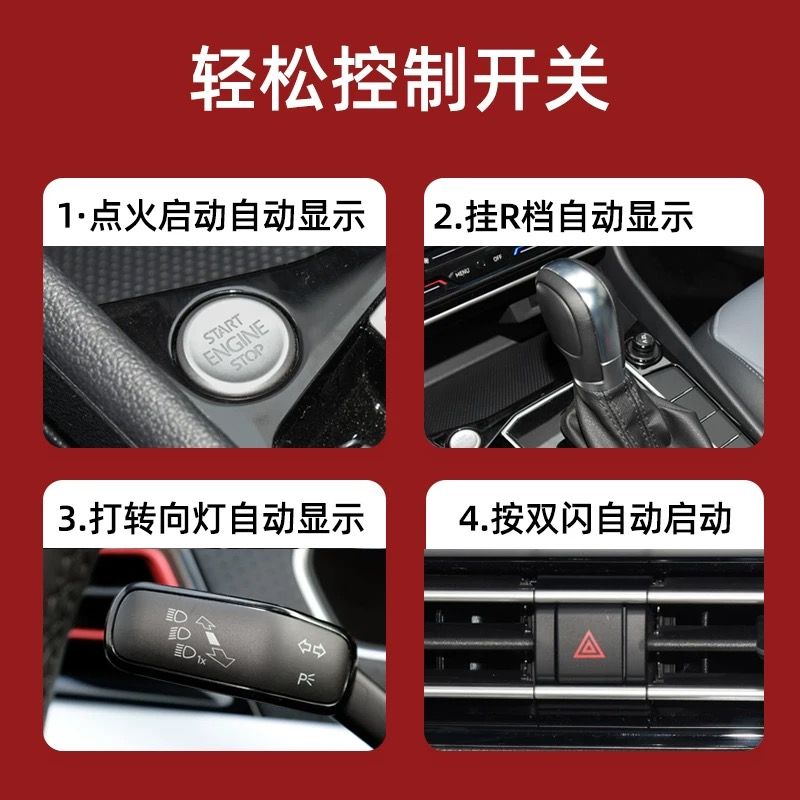 轻松控制开关

1·点火启动自动显示

START ENGINE STOP

2.挂R档自动显示

MENU OFF

3.打转向灯自动显示

1x

4.按双闪自动启动