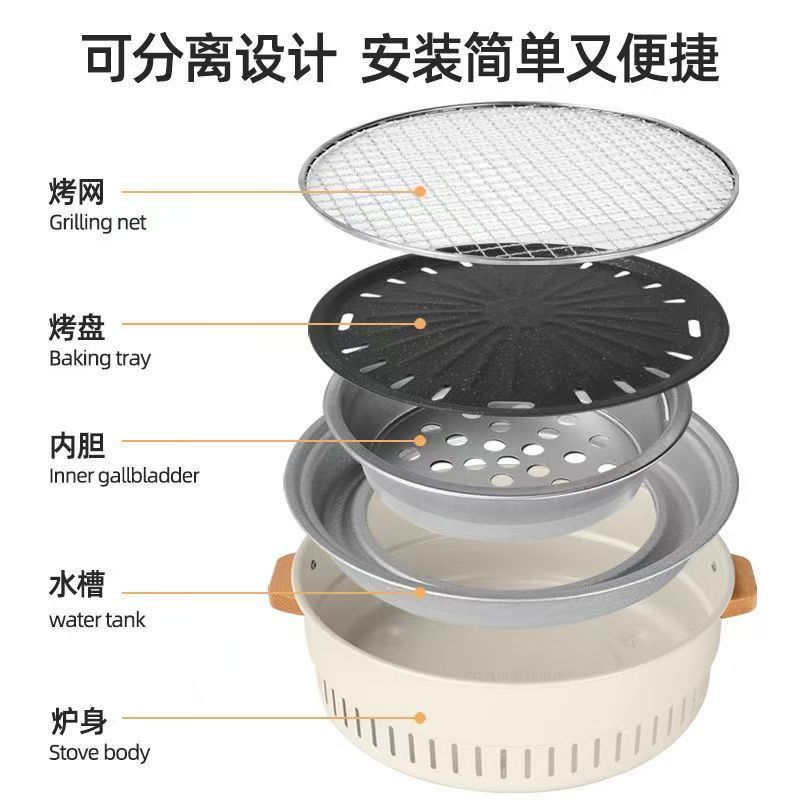 可分离设计 安装简单又便捷

烤网
Grilling net

烤盘
Baking tray

内胆
Inner gallbladder

水槽
water tank

炉身
Stove body