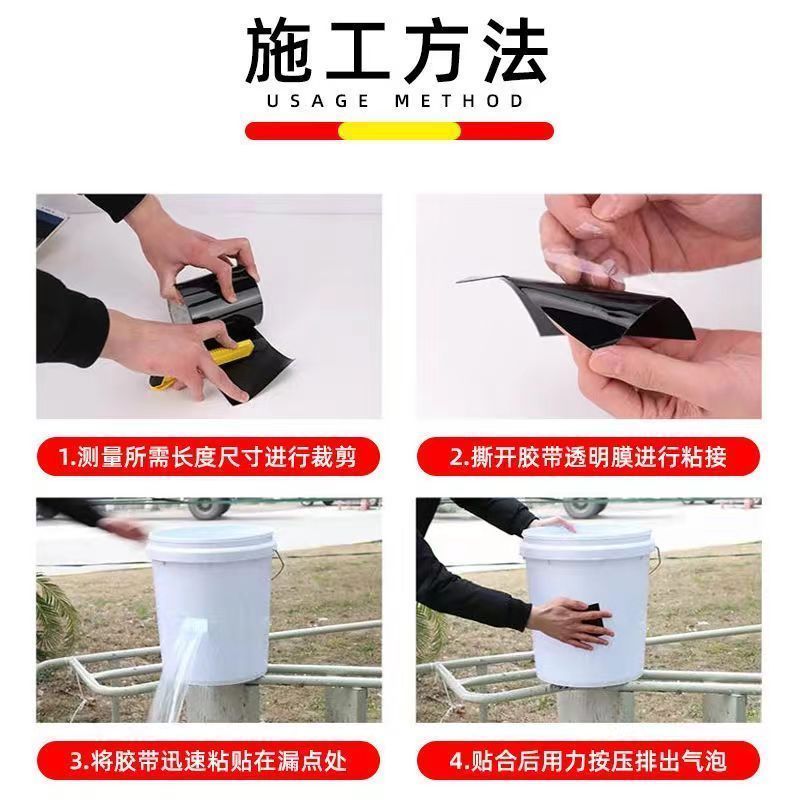 施工方法
USAGE METHOD

1.测量所需长度尺寸进行裁剪

2.撕开胶带透明膜进行粘接

3.将胶带迅速粘贴在漏点处

4.贴合后用力按压排出气泡