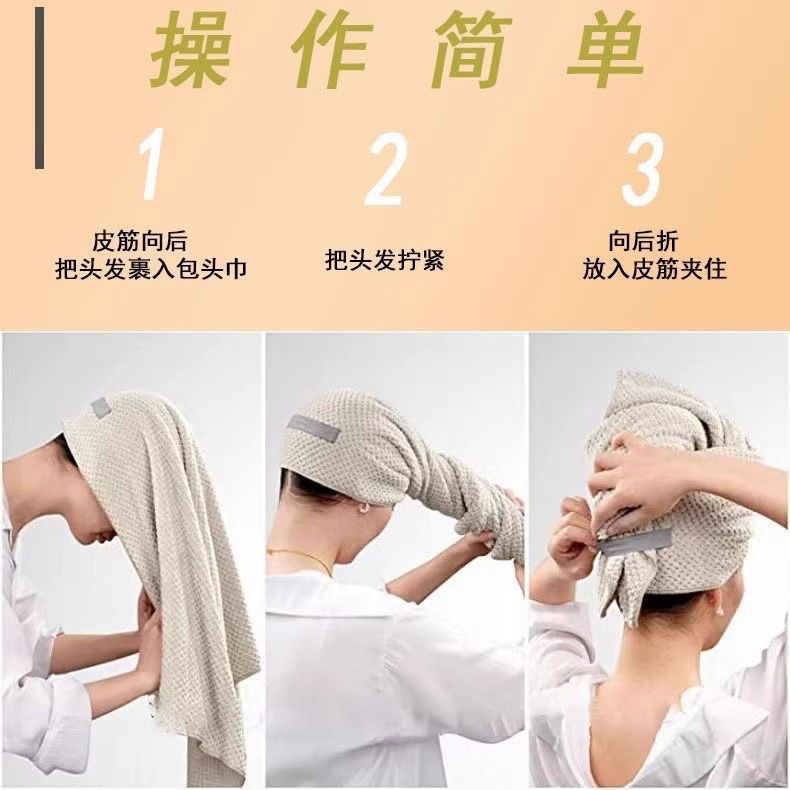 操作简单

1
皮筋向后
把头发裹入包头巾

2
把头发拧紧

3
向后折
放入皮筋夹住