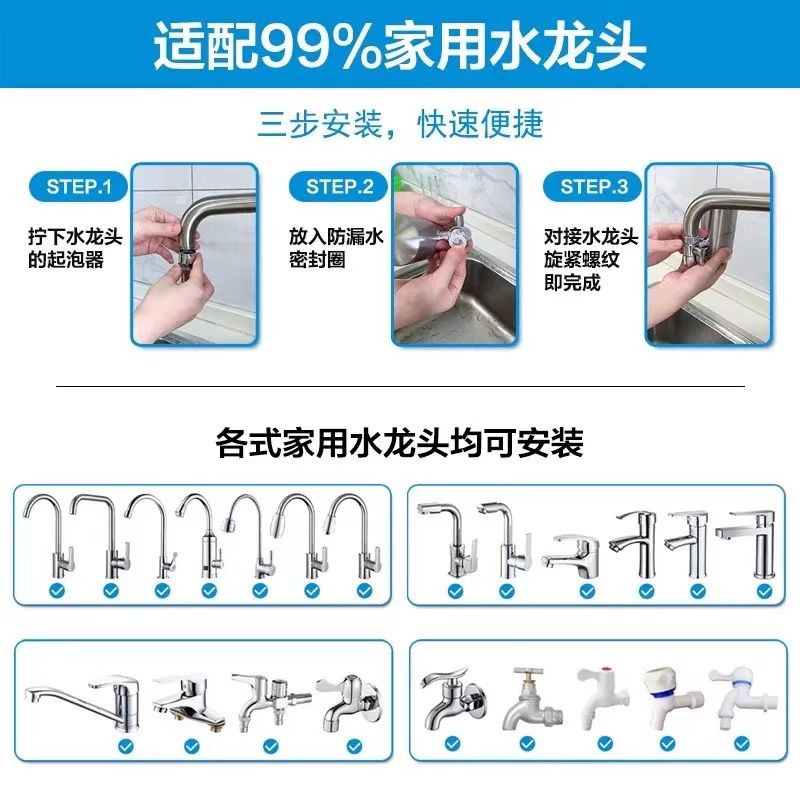 适配99%家用水龙头

三步安装，快速便捷

STEP.1
拧下水龙头的起泡器

STEP.2
放入防漏水密封圈

STEP.3
对接水龙头旋紧螺纹即完成

各式家用水龙头均可安装