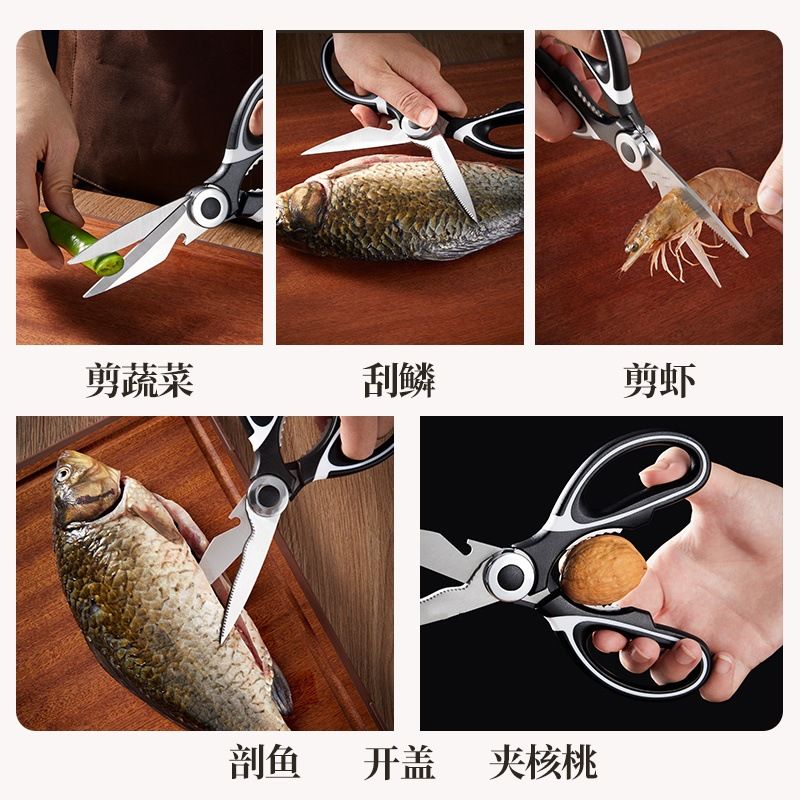 剪蔬菜

刮鳞

剪虾

剖鱼

开盖

夹核桃