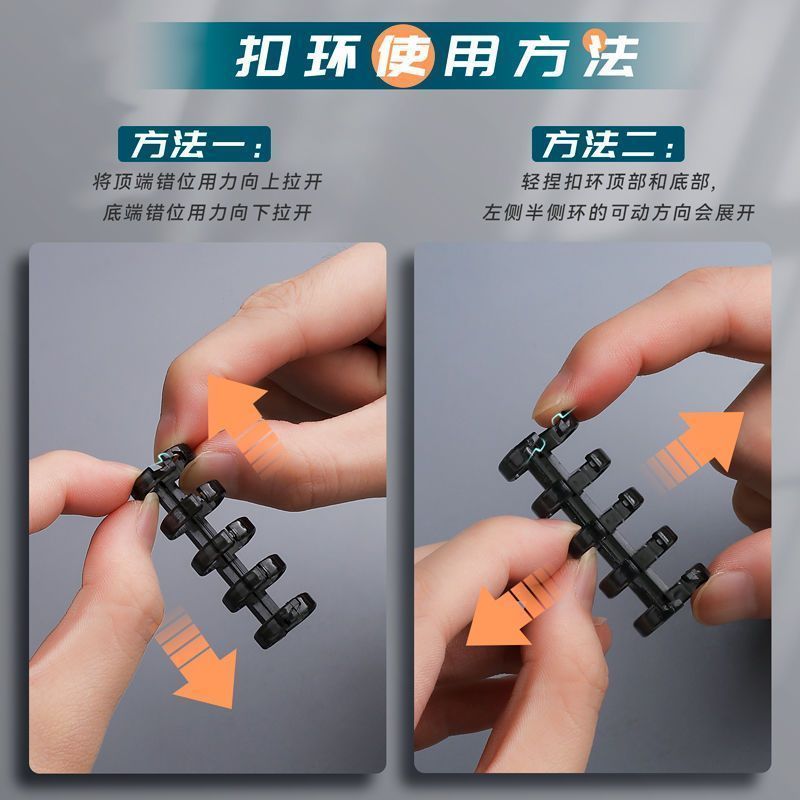 扣环使用方法

方法一：
将顶端错位用力向上拉开
底端错位用力向下拉开

方法二：
轻捏扣环顶部和底部，
左侧半侧环的可动方向会展开