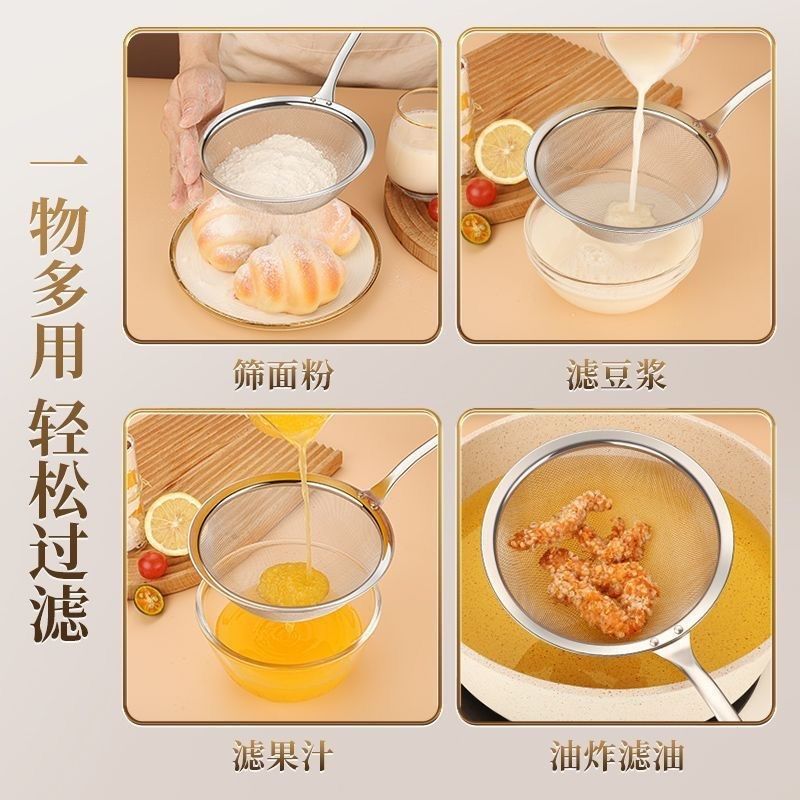 一物多用 轻松过滤

筛面粉

滤豆浆

滤果汁

油炸滤油