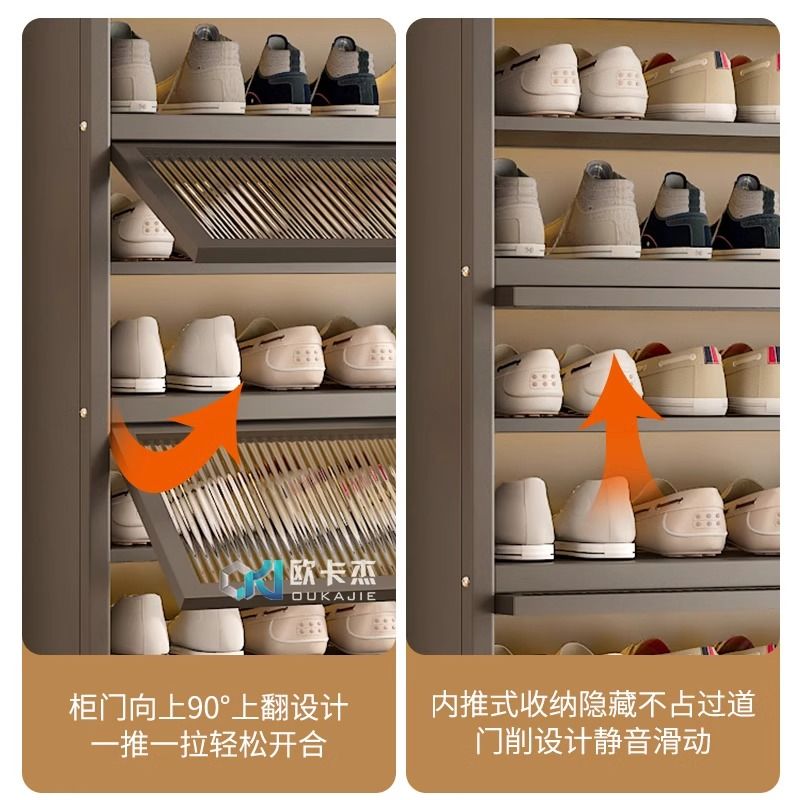 欧卡杰
OUKAJIE

柜门向上90°上翻设计
一推一拉轻松开合

内推式收纳隐藏不占过道
门削设计静音滑动