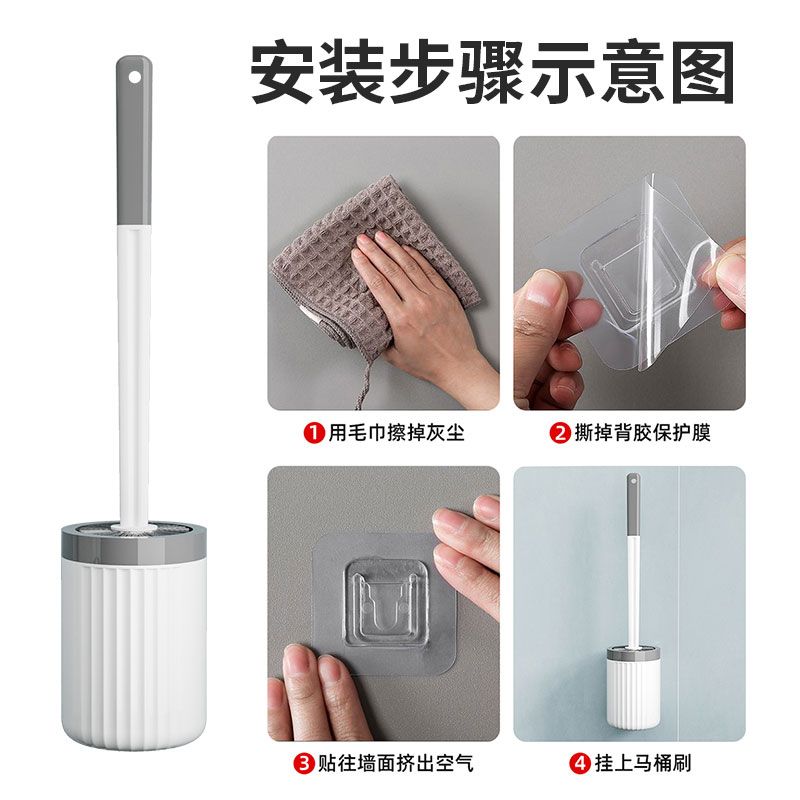 安装步骤示意图

1 用毛巾擦掉灰尘

2 撕掉背胶保护膜

3 贴往墙面挤出空气

4 挂上马桶刷