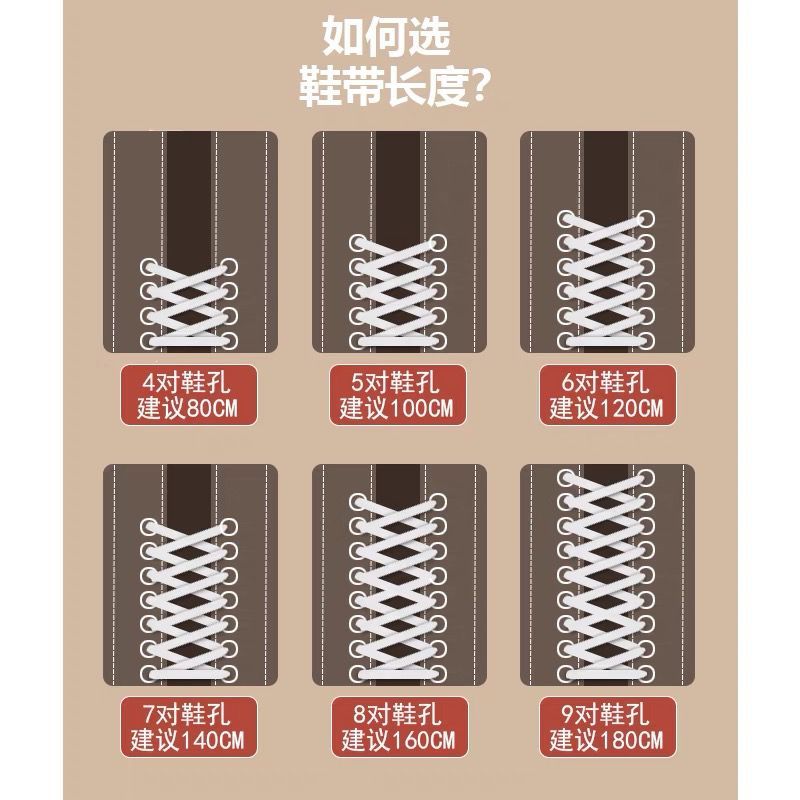 如何选
鞋带长度?

4对鞋孔
建议80CM

5对鞋孔
建议100CM

6对鞋孔
建议120CM

7对鞋孔
建议140CM

8对鞋孔
建议160CM

9对鞋孔
建议180CM