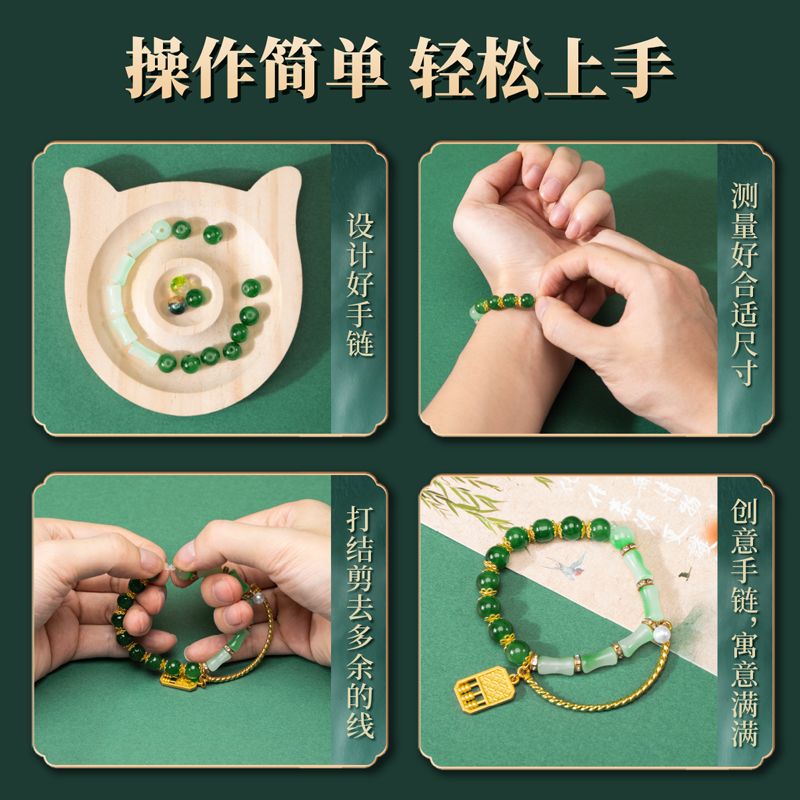 操作简单 轻松上手

设计好手链

测量好合适尺寸

打结剪去多余的线

创意手链，寓意满满