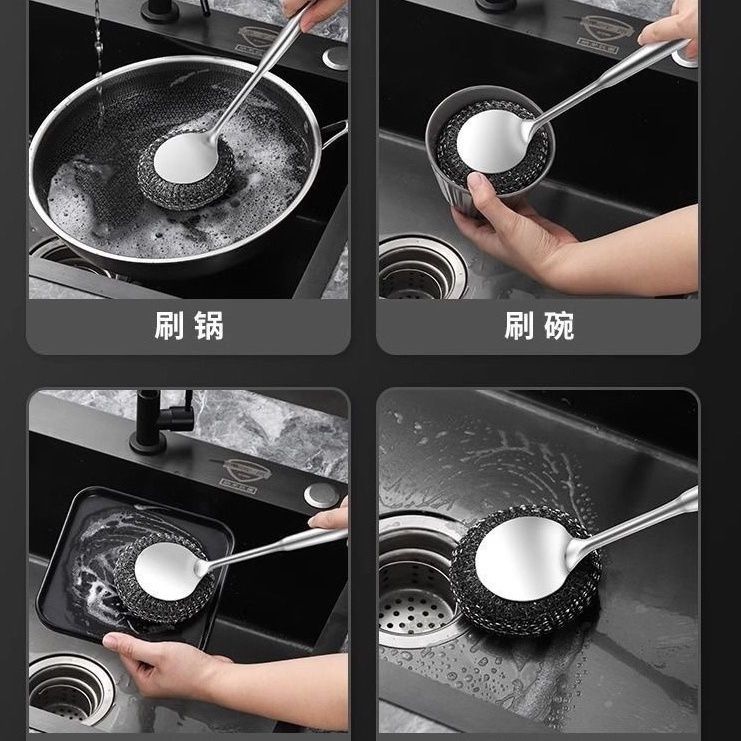 刷锅

刷碗