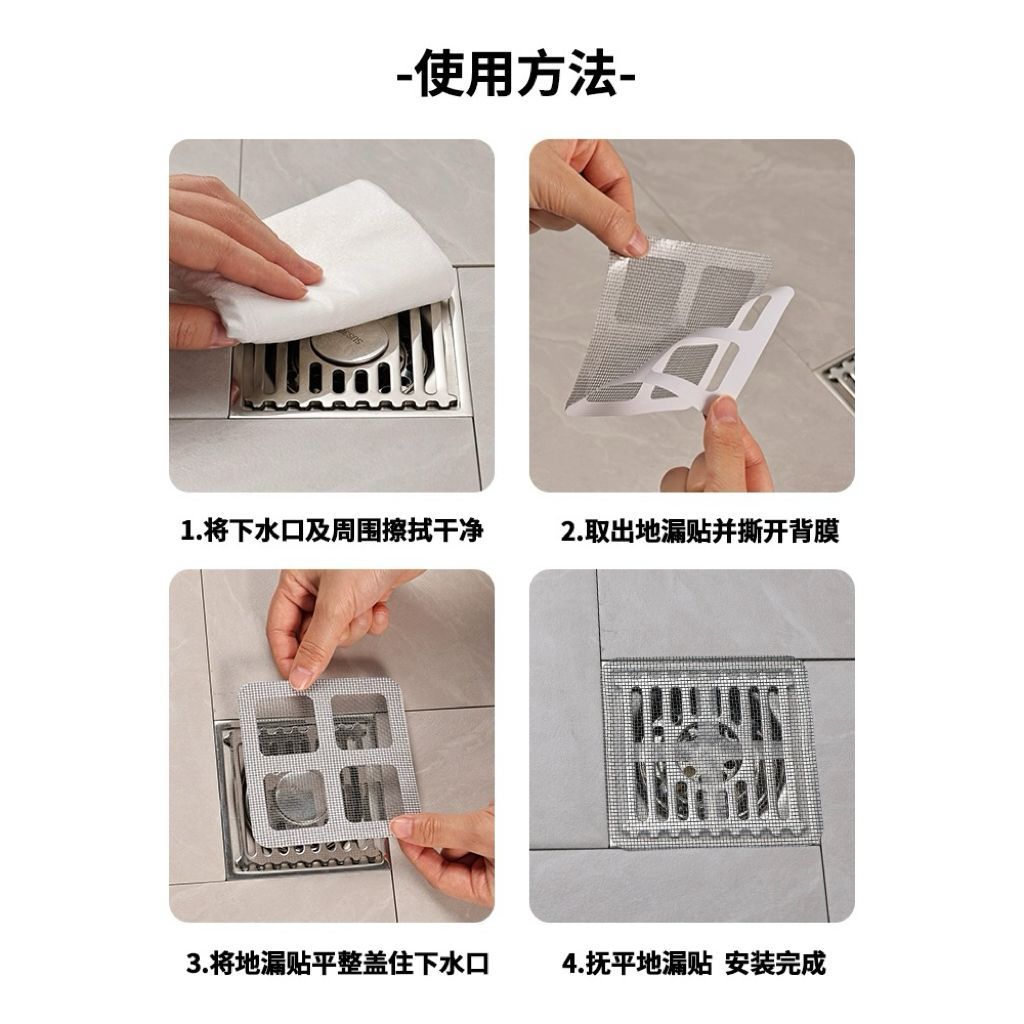 -使用方法-

1.将下水口及周围擦拭干净

2.取出地漏贴并撕开背膜

3.将地漏贴平整盖住下水口

4.抚平地漏贴 安装完成