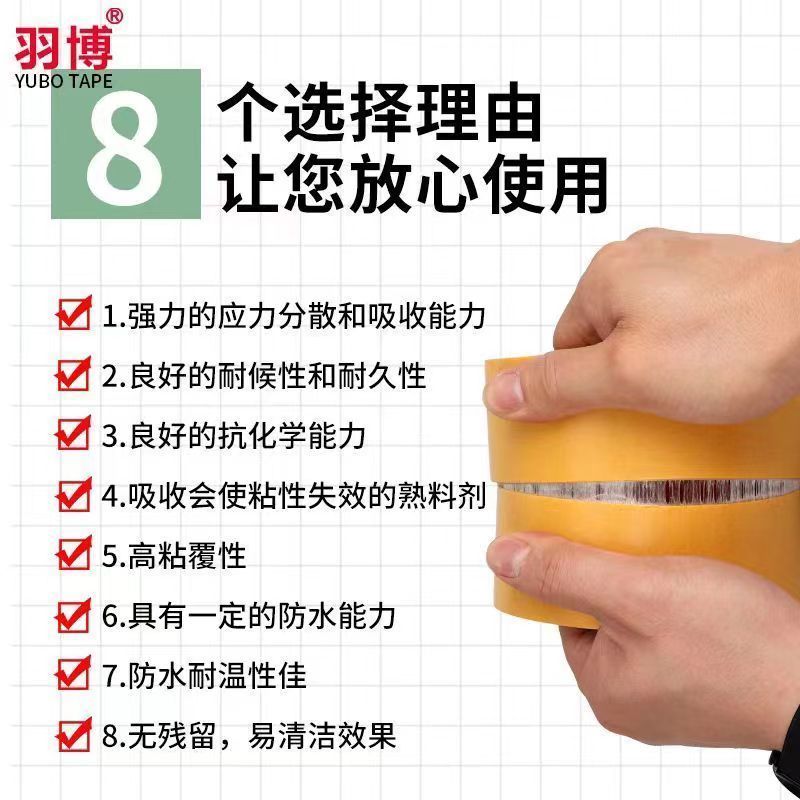 羽博®
YUBO TAPE

8 个选择理由
让您放心使用

1.强力的应力分散和吸收能力

2.良好的耐候性和耐久性

3.良好的抗化学能力

4.吸收会使粘性失效的熟料剂

5.高粘覆性

6.具有一定的防水能力

7.防水耐温性佳

8.无残留，易清洁效果