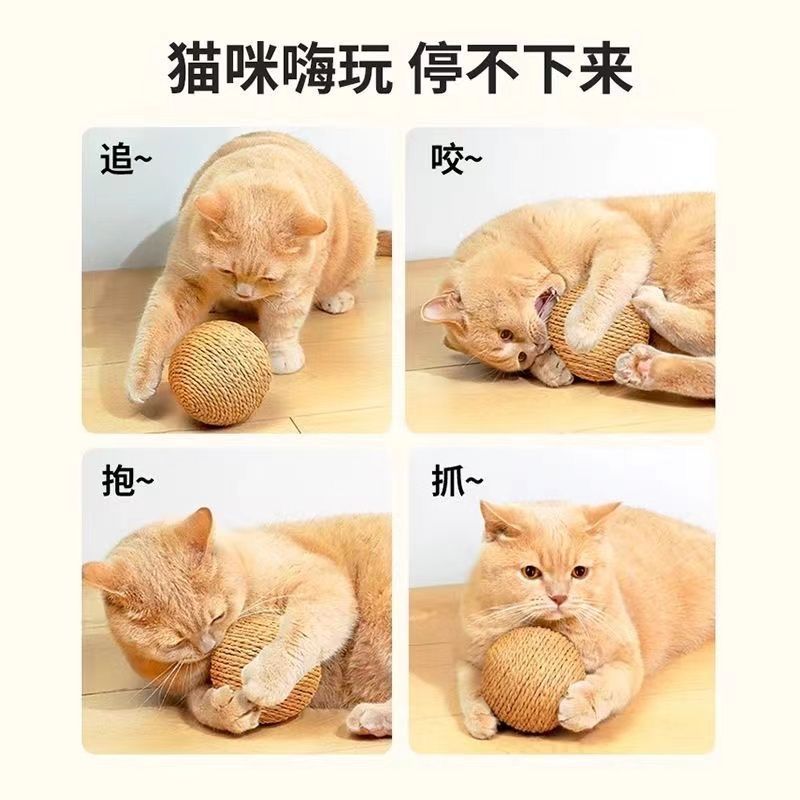 猫咪嗨玩 停不下来

追~

咬~

抱~

抓~