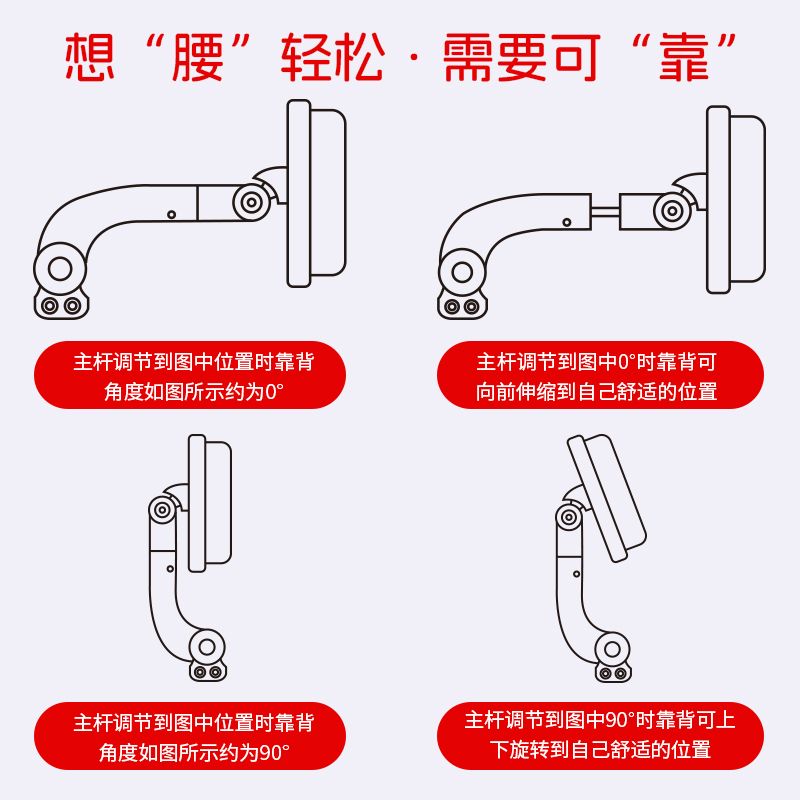 想“腰”轻松·需要可“靠”

主杆调节到图中位置时靠背角度如图所示约为0°

主杆调节到图中0°时靠背可向前伸缩到自己舒适的位置

主杆调节到图中位置时靠背角度如图所示约为90°

主杆调节到图中90°时靠背可上下旋转到自己舒适的位置