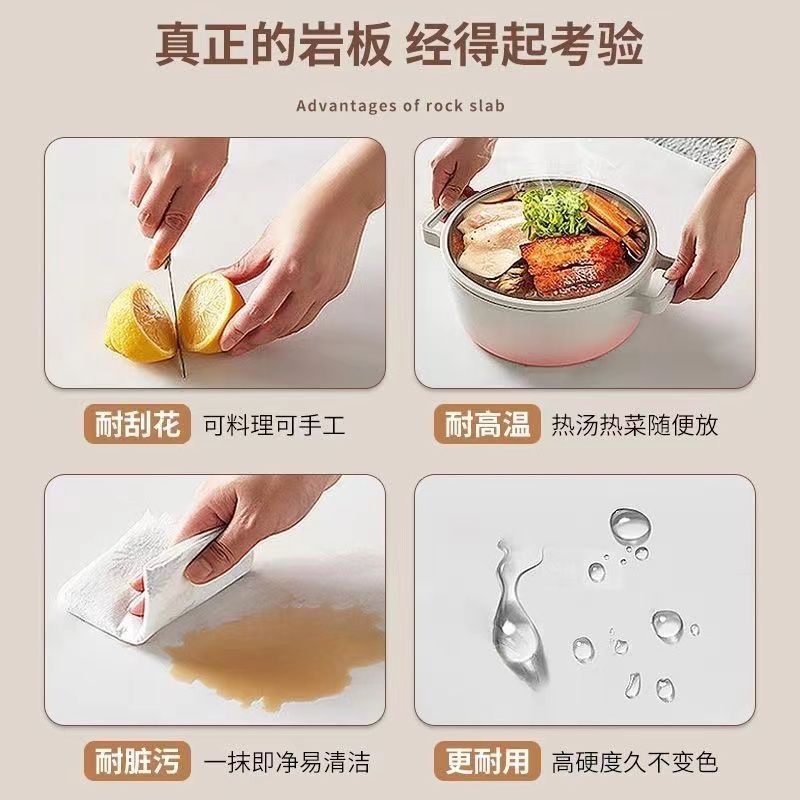 真正的岩板 经得起考验

Advantages of rock slab

耐刮花 可料理可手工

耐高温 热汤热菜随便放

耐脏污 一抹即净易清洁

更耐用 高硬度久不变色