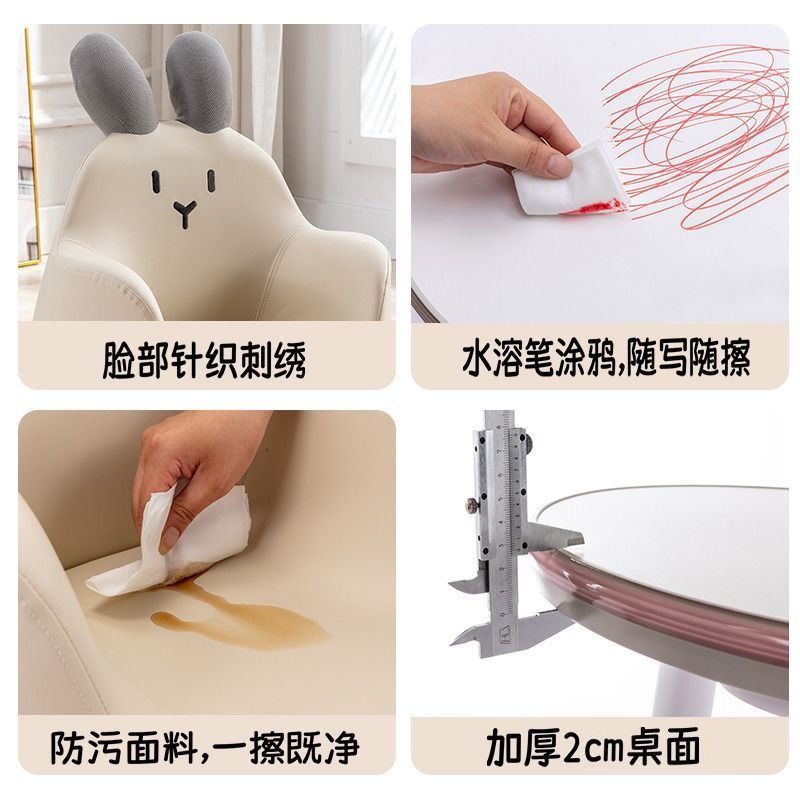 脸部针织刺绣

水溶笔涂鸦,随写随擦

防污面料,一擦既净

加厚2cm桌面