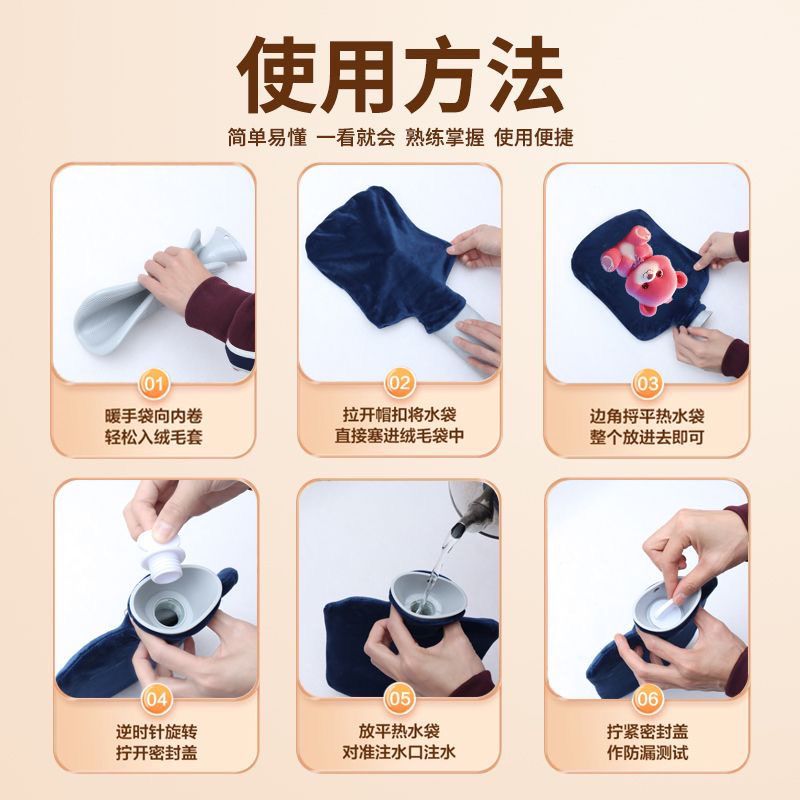 使用方法

简单易懂 一看就会 熟练掌握 使用便捷

01
暖手袋向内卷
轻松入绒毛套

02
拉开帽扣将水袋
直接塞进绒毛袋中

03
边角捋平热水袋
整个放进去即可

04
逆时针旋转
拧开密封盖

05
放平热水袋
对准注水口注水

06
拧紧密封盖
作防漏测试