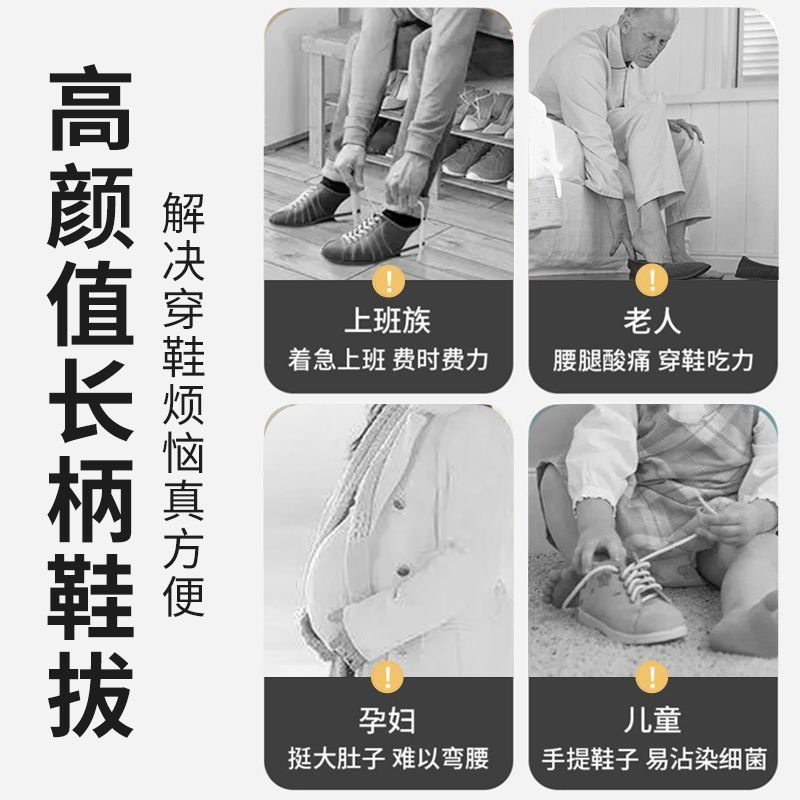 高颜值长柄鞋拔

解决穿鞋烦恼真方便

!
上班族
着急上班 费时费力

!
老人
腰腿酸痛 穿鞋吃力

!
孕妇
挺大肚子 难以弯腰

!
儿童
手提鞋子 易沾染细菌