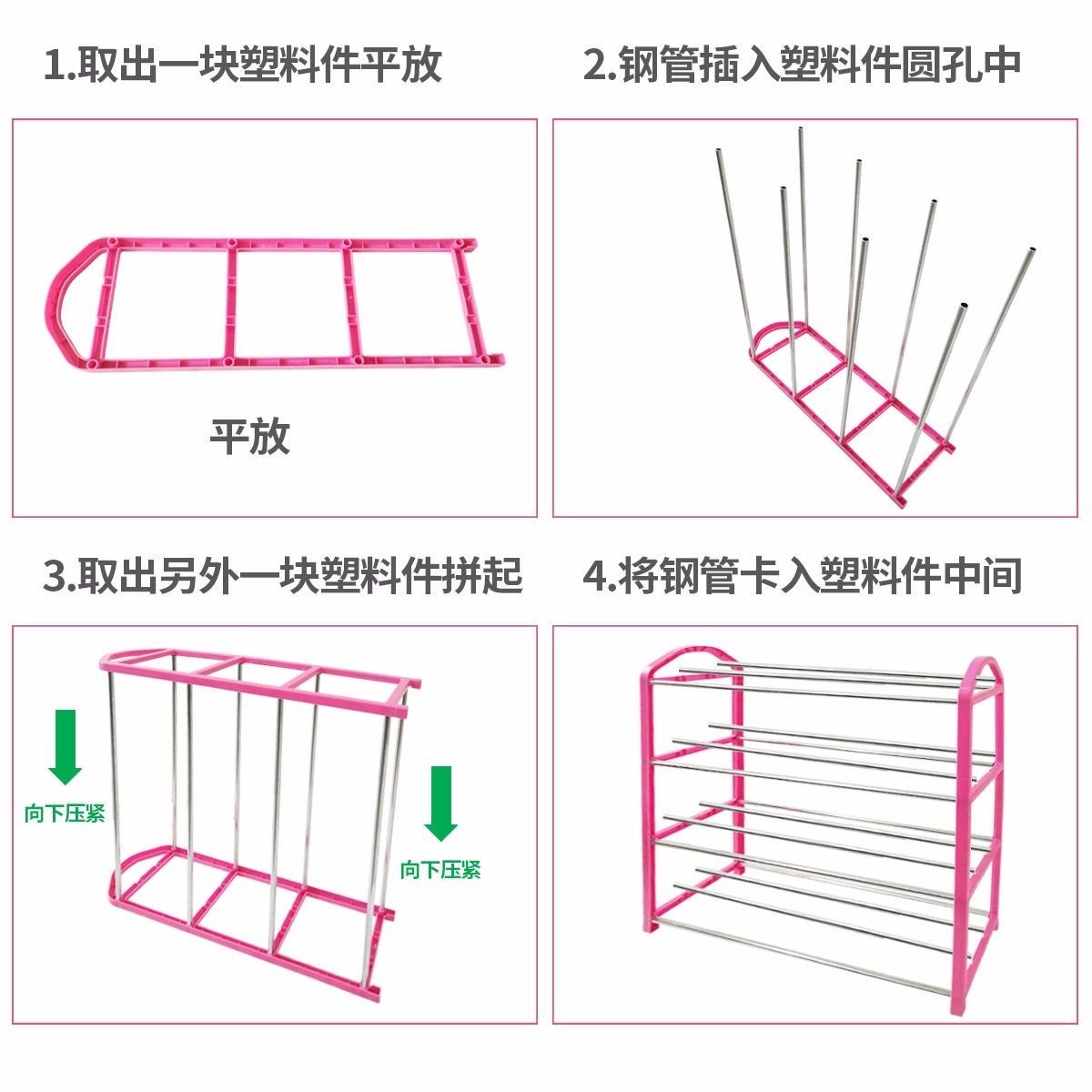 1.取出一块塑料件平放

平放

2.钢管插入塑料件圆孔中

3.取出另外一块塑料件拼起

向下压紧

向下压紧

4.将钢管卡入塑料件中间