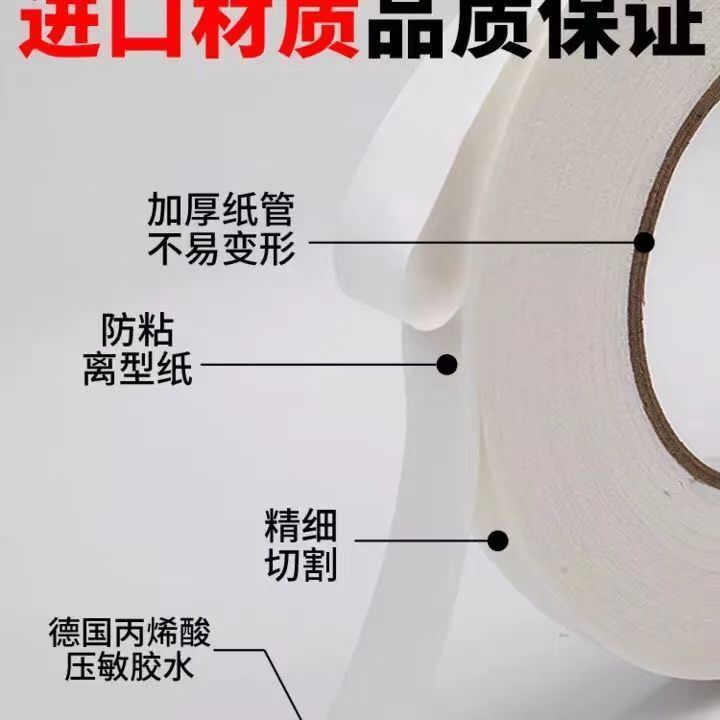 进口材质品质保证

加厚纸管
不易变形

防粘
离型纸

精细
切割

德国丙烯酸
压敏胶水