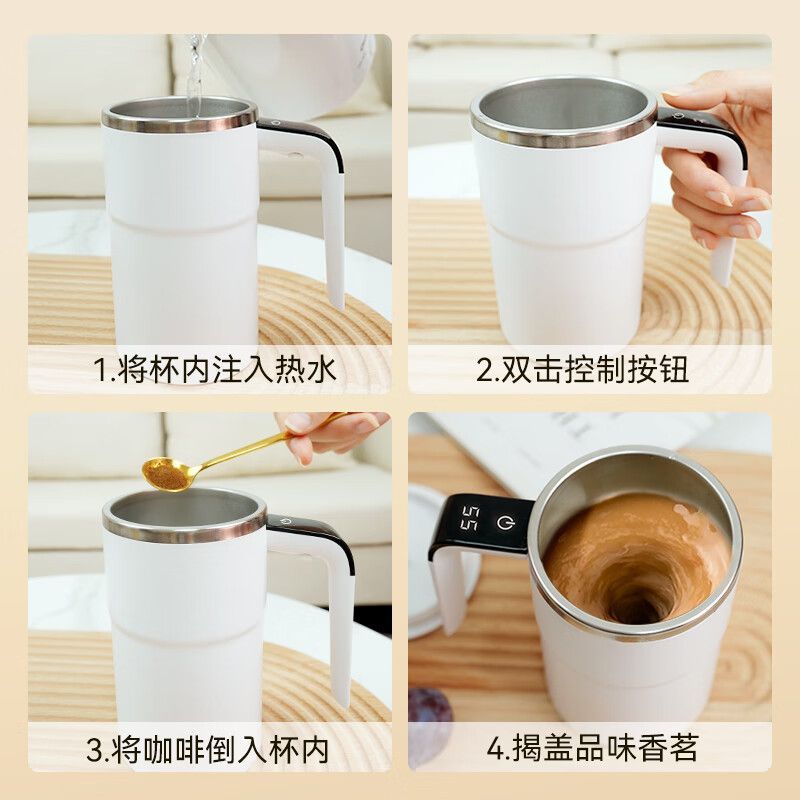 1.将杯内注入热水

2.双击控制按钮

3.将咖啡倒入杯内

55

4.揭盖品味香茗