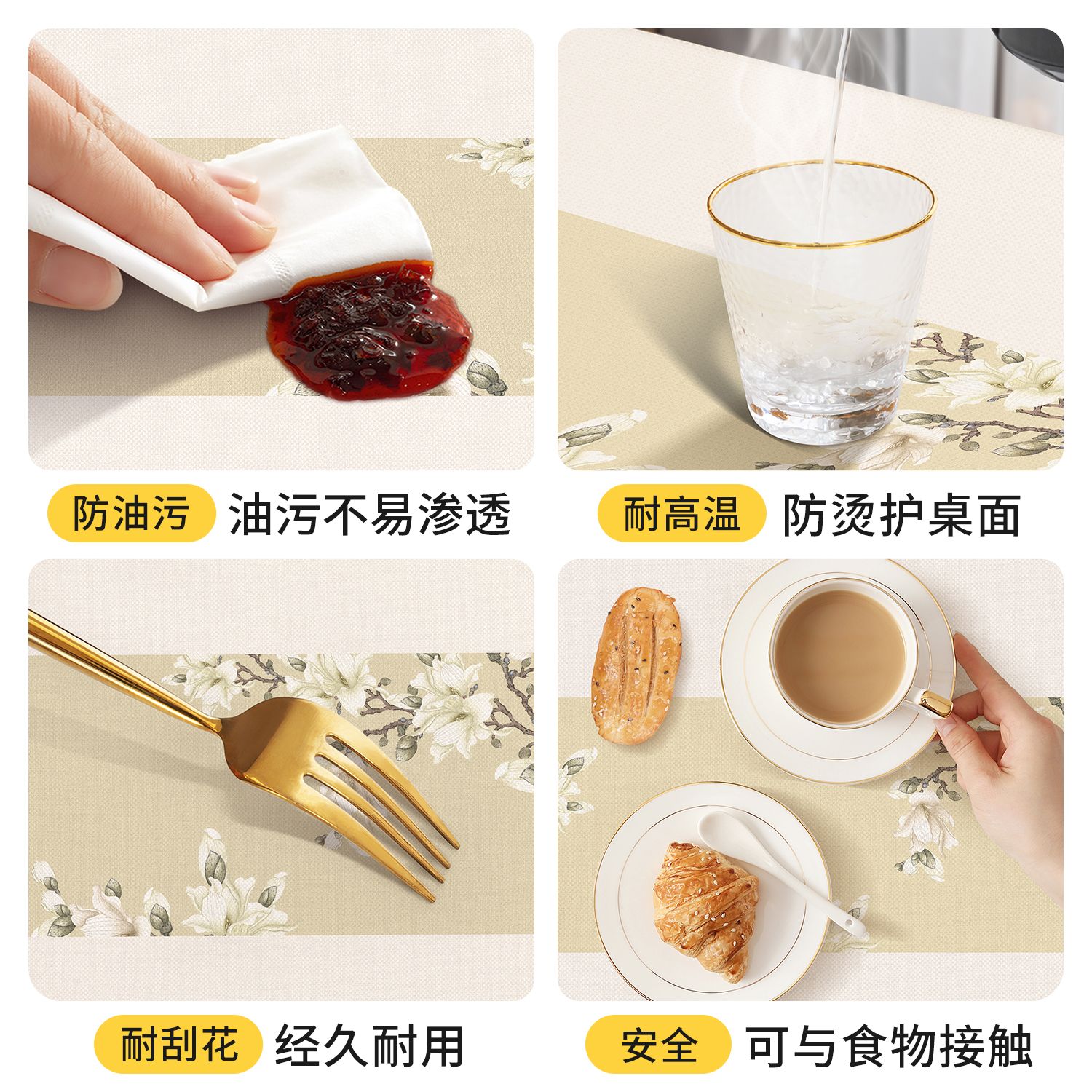 防油污 油污不易渗透

耐高温 防烫护桌面

耐刮花 经久耐用

安全 可与食物接触