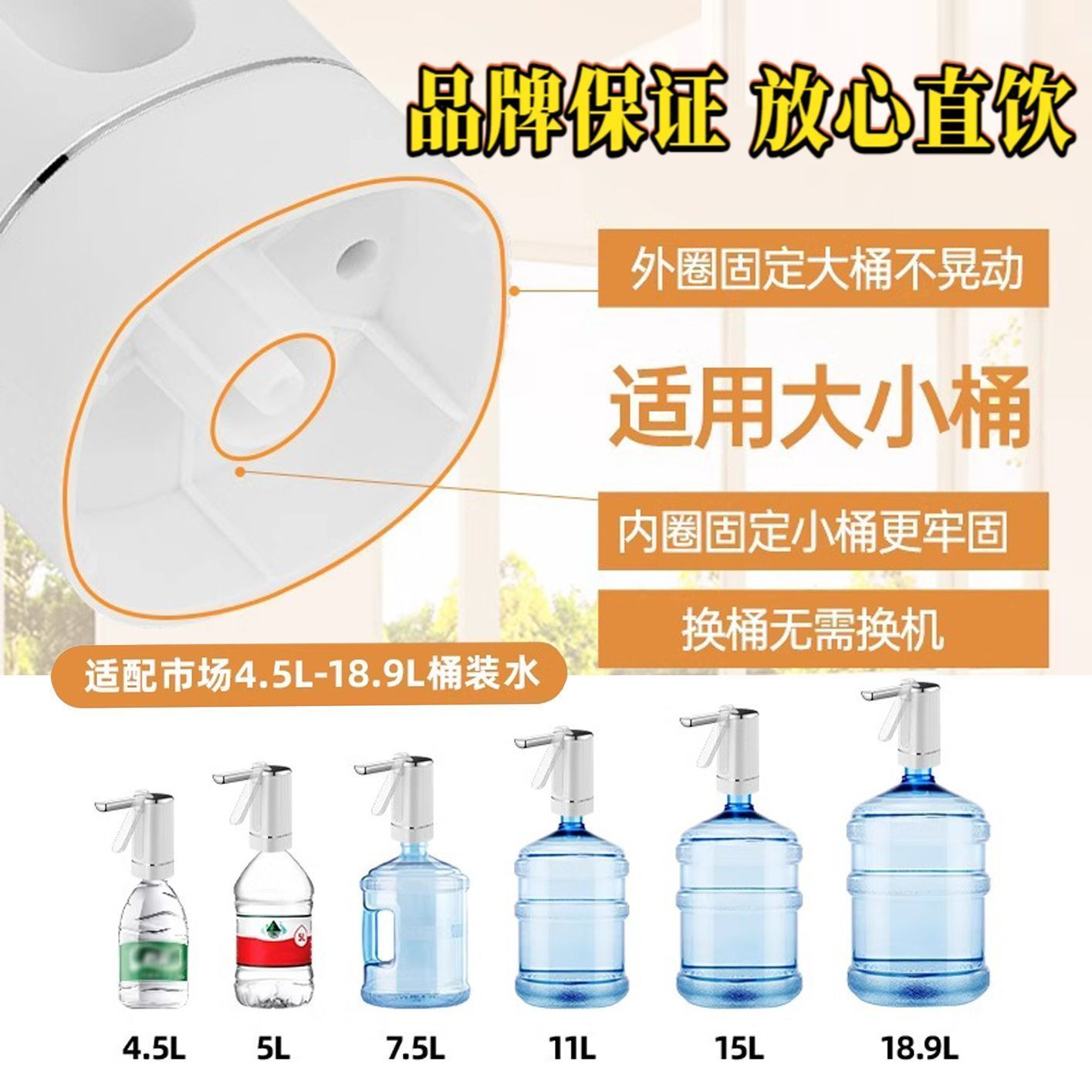 品牌保证 放心直饮

外圈固定大桶不晃动

适用大小桶

内圈固定小桶更牢固

换桶无需换机

适配市场4.5L-18.9L桶装水

4.5L 5L 7.5L 11L 15L 18.9L