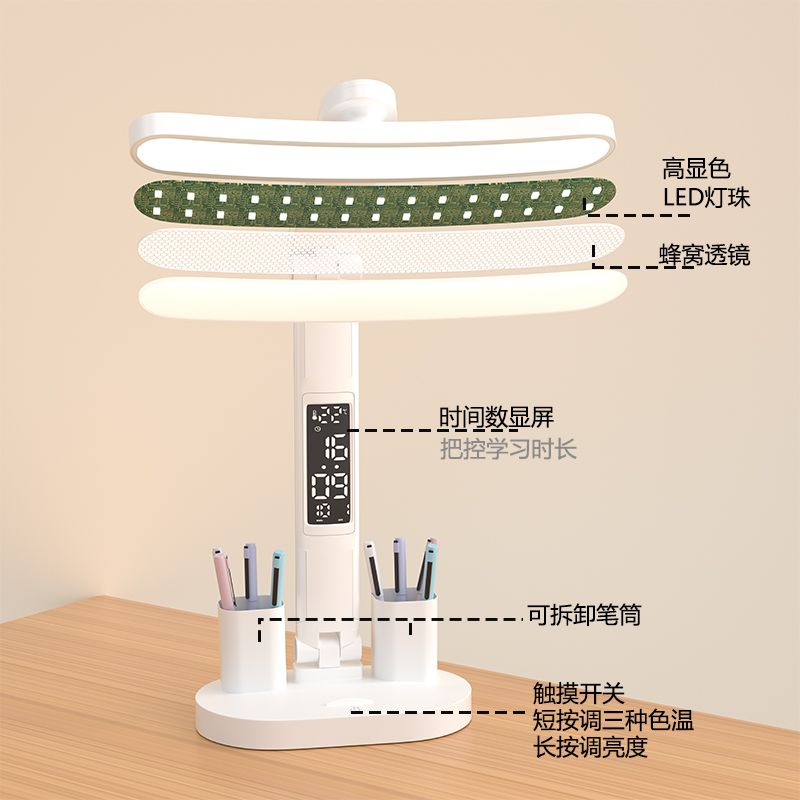 高显色
LED灯珠

蜂窝透镜

时间数显屏
把控学习时长

16
09

可拆卸笔筒

触摸开关
短按调三种色温
长按调亮度