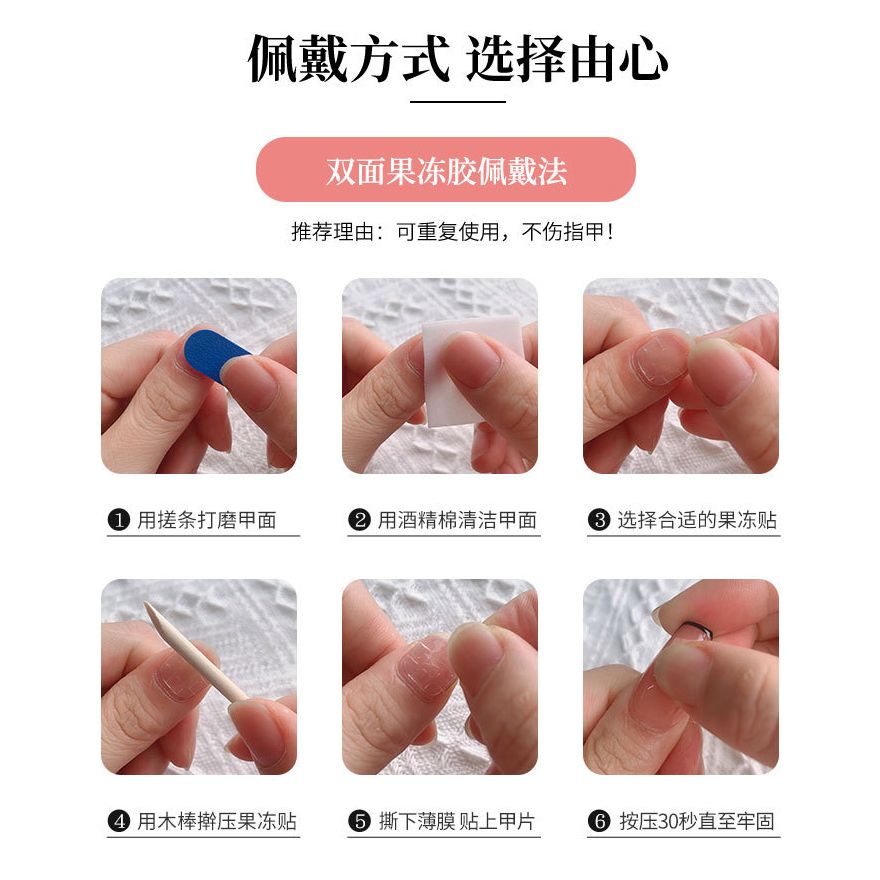 佩戴方式 选择由心

双面果冻胶佩戴法

推荐理由：可重复使用，不伤指甲！

❶ 用搓条打磨甲面

❷ 用酒精棉清洁甲面

❸ 选择合适的果冻贴

❹ 用木棒擀压果冻贴

❺ 撕下薄膜 贴上甲片

❻ 按压30秒直至牢固