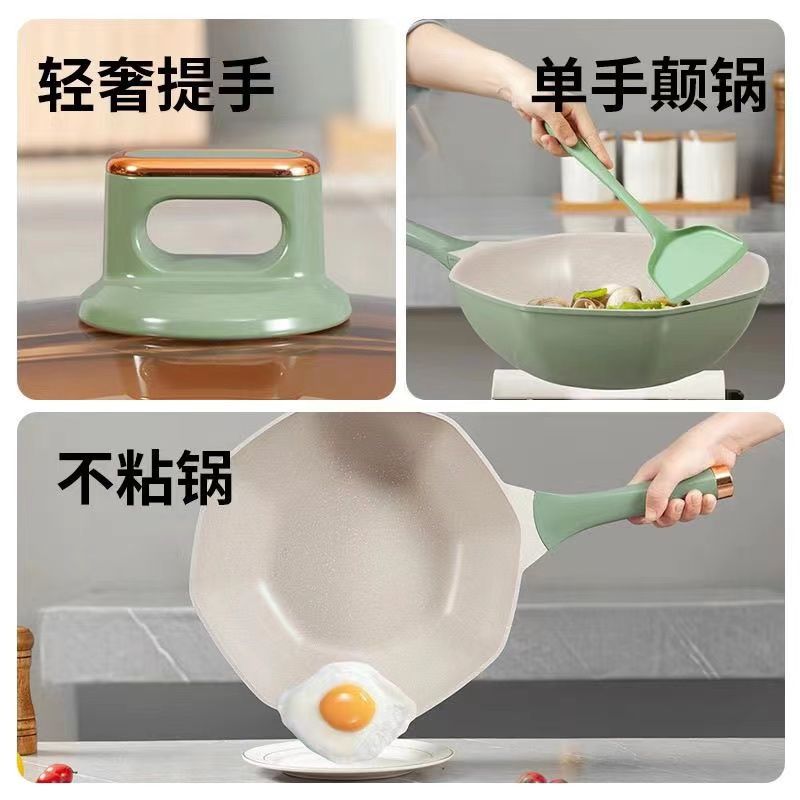 轻奢提手

单手颠锅

不粘锅