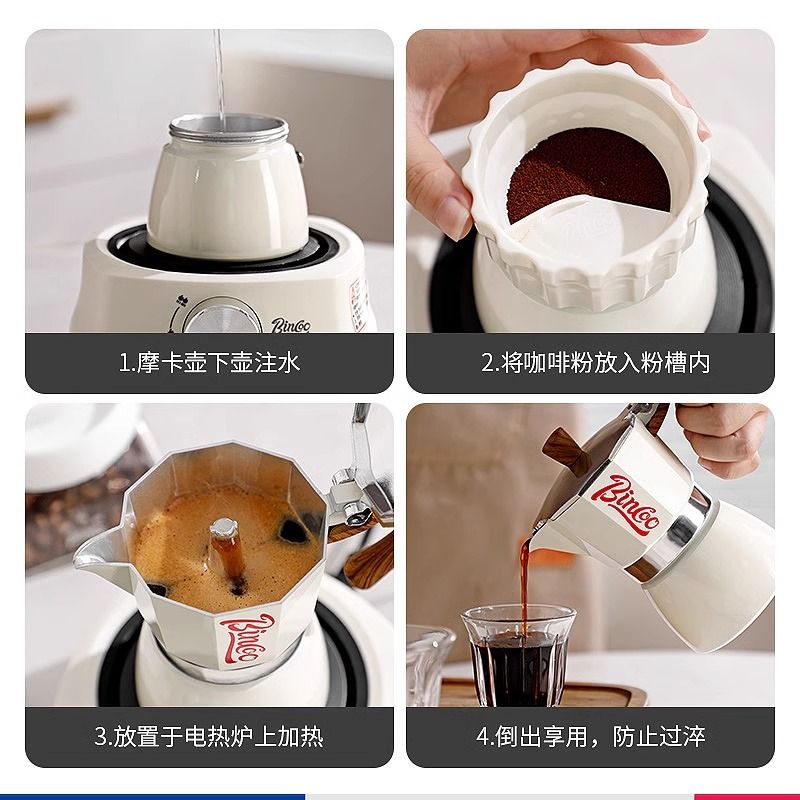 Bincoo

1.摩卡壶下壶注水

Bincoo

2.将咖啡粉放入粉槽内

Bincoo

3.放置于电热炉上加热

Bincoo

4.倒出享用，防止过淬