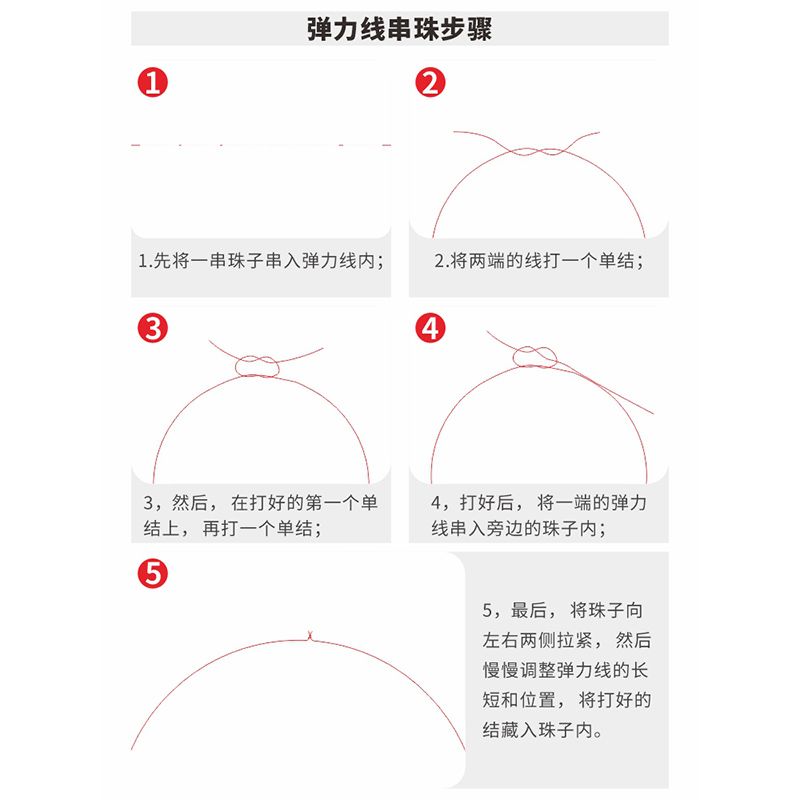 弹力线串珠步骤

1

1.先将一串珠子串入弹力线内；

2

2.将两端的线打一个单结；

3

3，然后，在打好的第一个单结上，再打一个单结；

4

4，打好后，将一端的弹力线串入旁边的珠子内；

5

5，最后，将珠子向左右两侧拉紧，然后慢慢调整弹力线的长短和位置，将打好的结藏入珠子内。