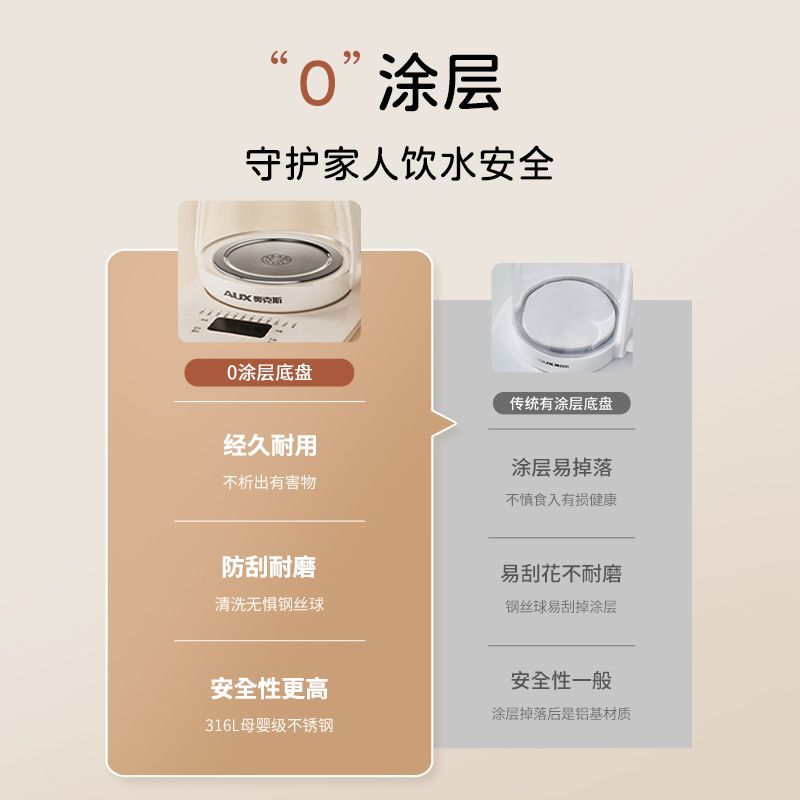 “0”涂层

守护家人饮水安全

AUX 奥克斯

0涂层底盘

经久耐用

不析出有害物

防刮耐磨

清洗无惧钢丝球

安全性更高

316L母婴级不锈钢

AUX 奥克斯

传统有涂层底盘

涂层易掉落

不慎食入有损健康

易刮花不耐磨

钢丝球易刮掉涂层

安全性一般

涂层掉落后是铝基材质