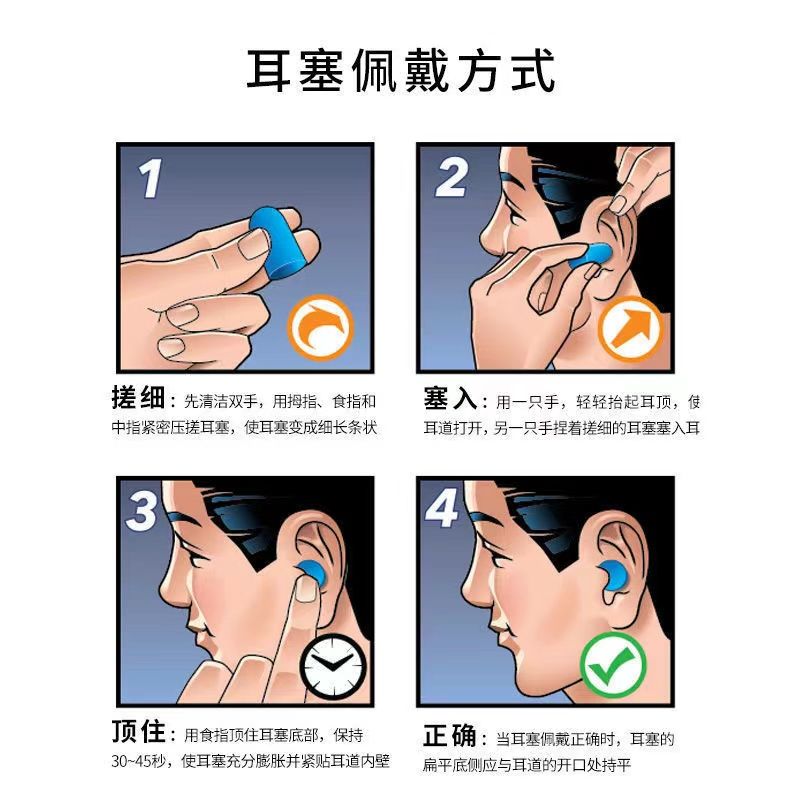 耳塞佩戴方式

1

搓细：先清洁双手，用拇指、食指和中指紧密压搓耳塞，使耳塞变成细长条状

2

塞入：用一只手，轻轻抬起耳顶，使耳道打开，另一只手捏着搓细的耳塞塞入耳

3

顶住：用食指顶住耳塞底部，保持30~45秒，使耳塞充分膨胀并紧贴耳道内壁

4

正确：当耳塞佩戴正确时，耳塞的扁平底侧应与耳道的开口处持平