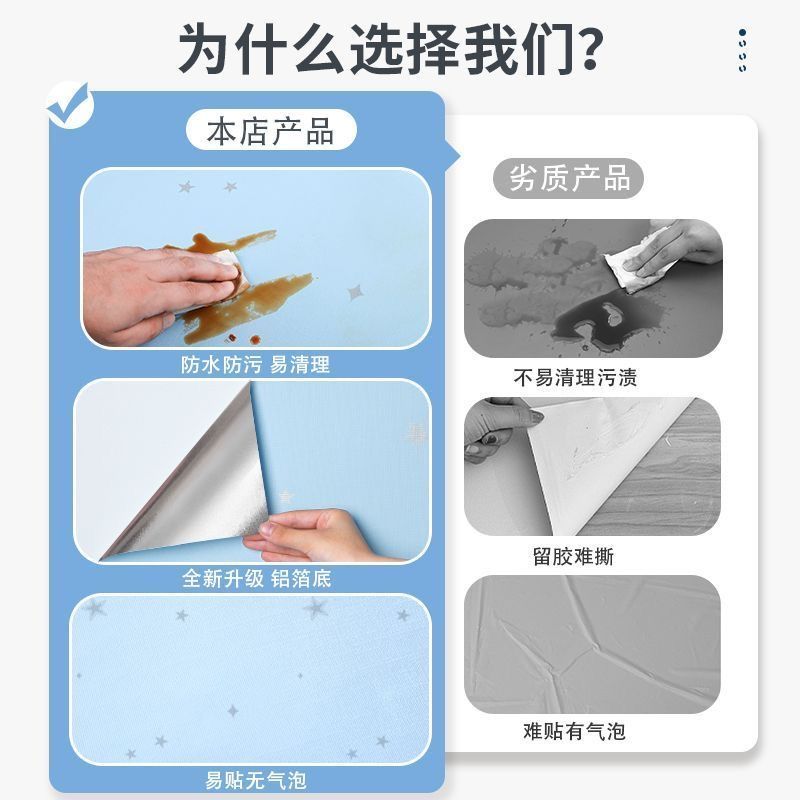 为什么选择我们?

本店产品

防水防污 易清理

全新升级 铝箔底

易贴无气泡

劣质产品

不易清理污渍

留胶难撕

难贴有气泡