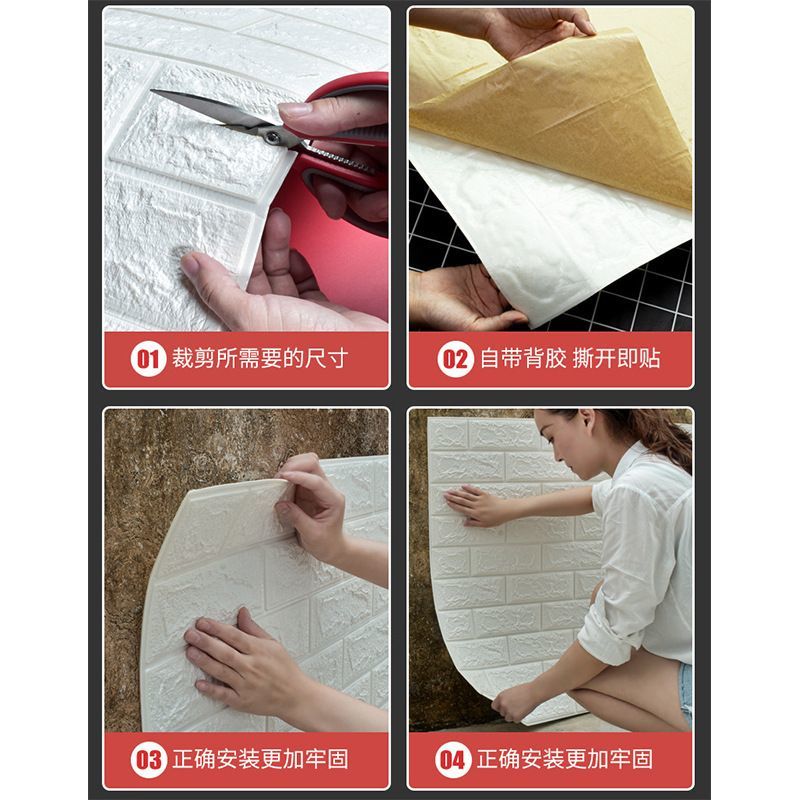 01 裁剪所需要的尺寸

02 自带背胶 撕开即贴

03 正确安装更加牢固

04 正确安装更加牢固