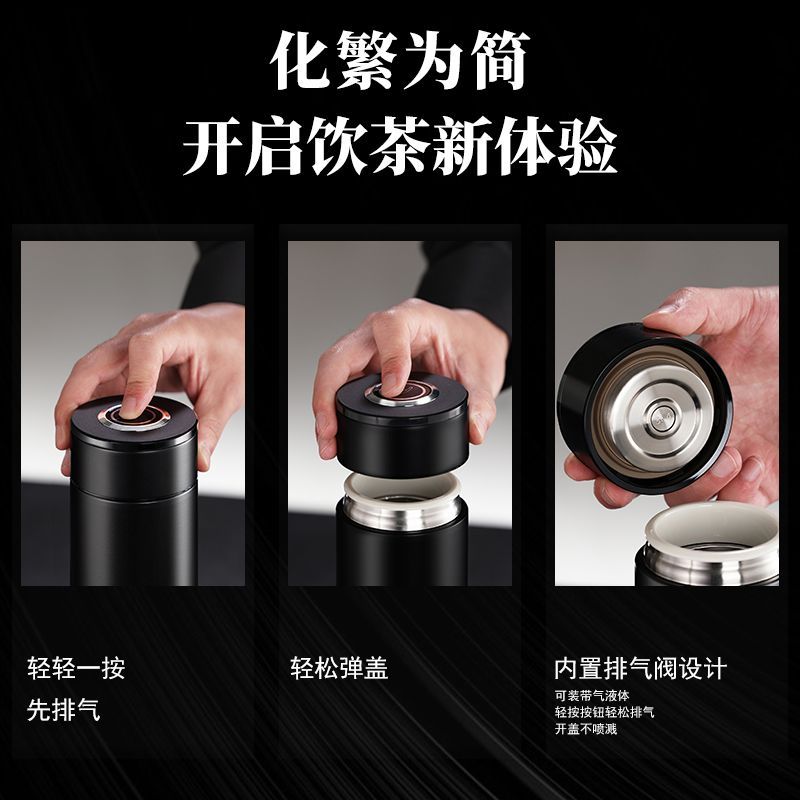 化繁为简
开启饮茶新体验

轻轻一按
先排气

轻松弹盖

内置排气阀设计
可装带气液体
轻按按钮轻松排气
开盖不喷溅