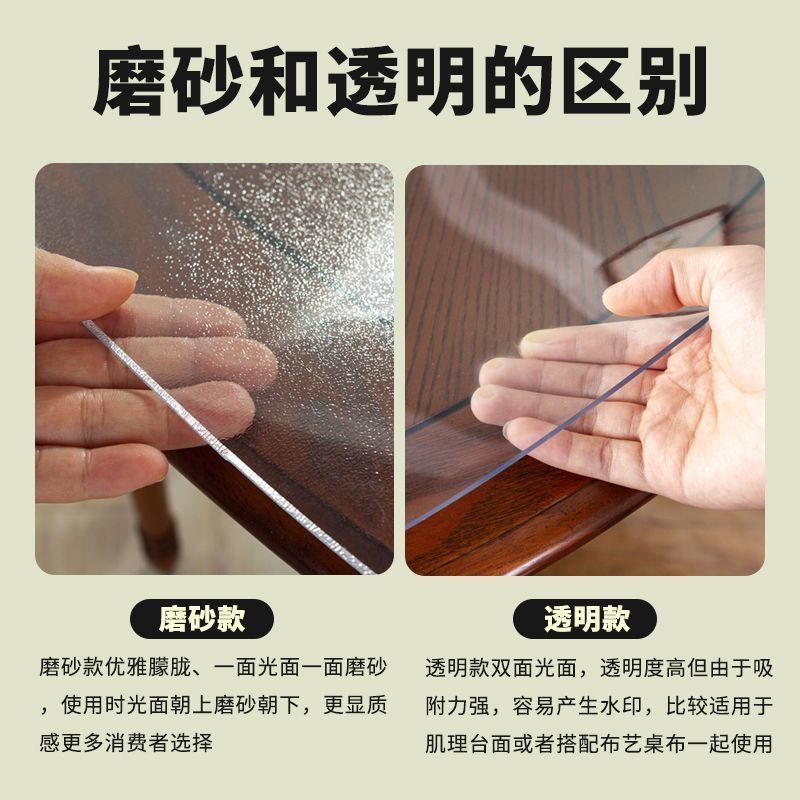 磨砂和透明的区别

磨砂款

磨砂款优雅朦胧、一面光面一面磨砂，使用时光面朝上磨砂朝下，更显质感更多消费者选择

透明款

透明款双面光面，透明度高但由于吸附力强，容易产生水印，比较适用于肌理台面或者搭配布艺桌布一起使用