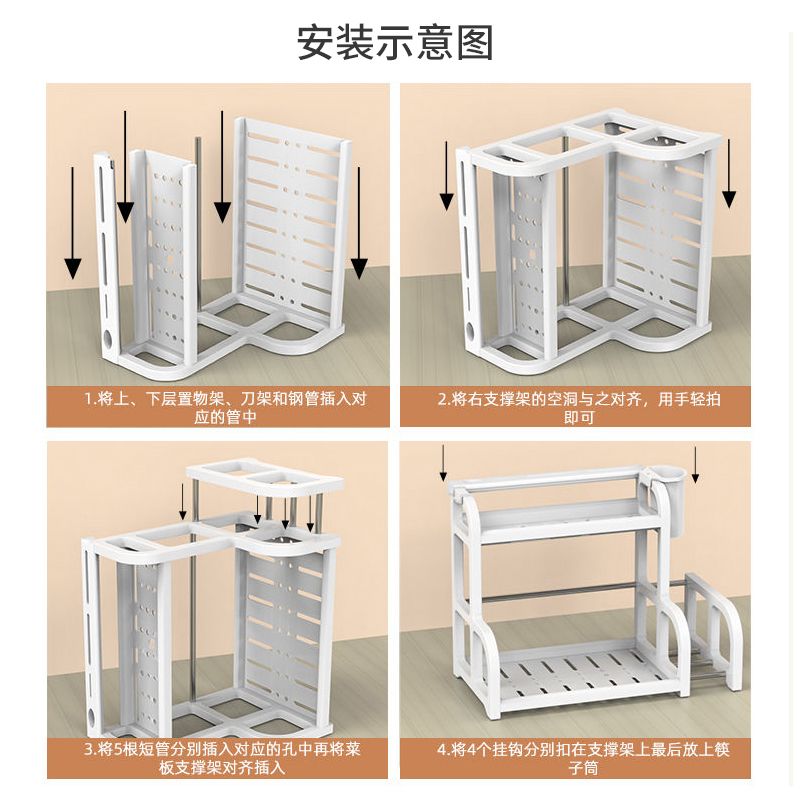 安装示意图

1.将上、下层置物架、刀架和钢管插入对应的管中

2.将右支撑架的空洞与之对齐，用手轻拍即可

3.将5根短管分别插入对应的孔中再将菜板支撑架对齐插入

4.将4个挂钩分别扣在支撑架上最后放上筷子筒