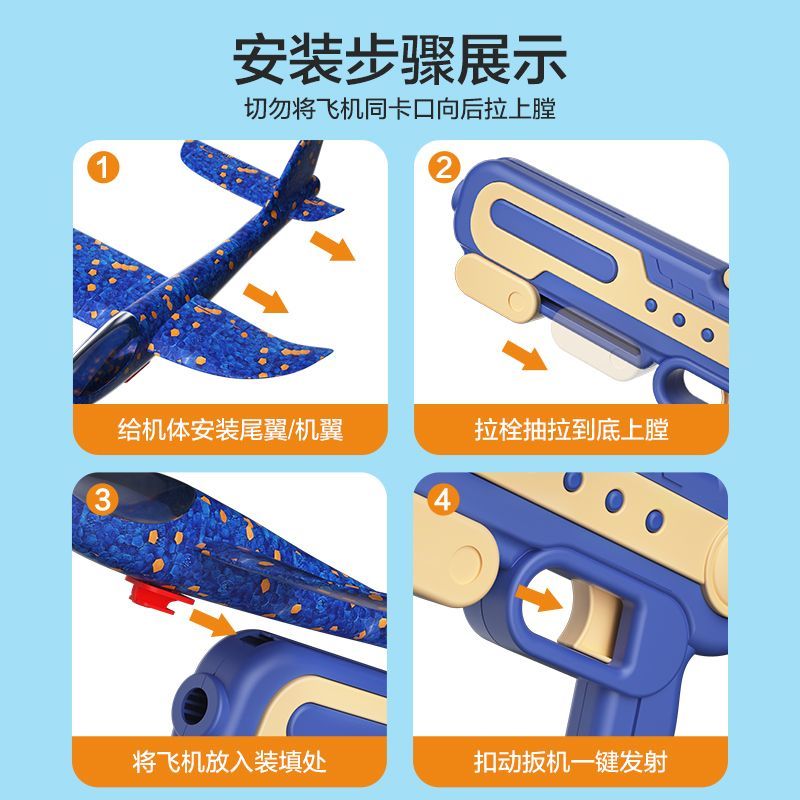 安装步骤展示
切勿将飞机同卡口向后拉上膛

1
给机体安装尾翼/机翼

2
拉栓抽拉到底上膛

3
将飞机放入装填处

4
扣动扳机一键发射